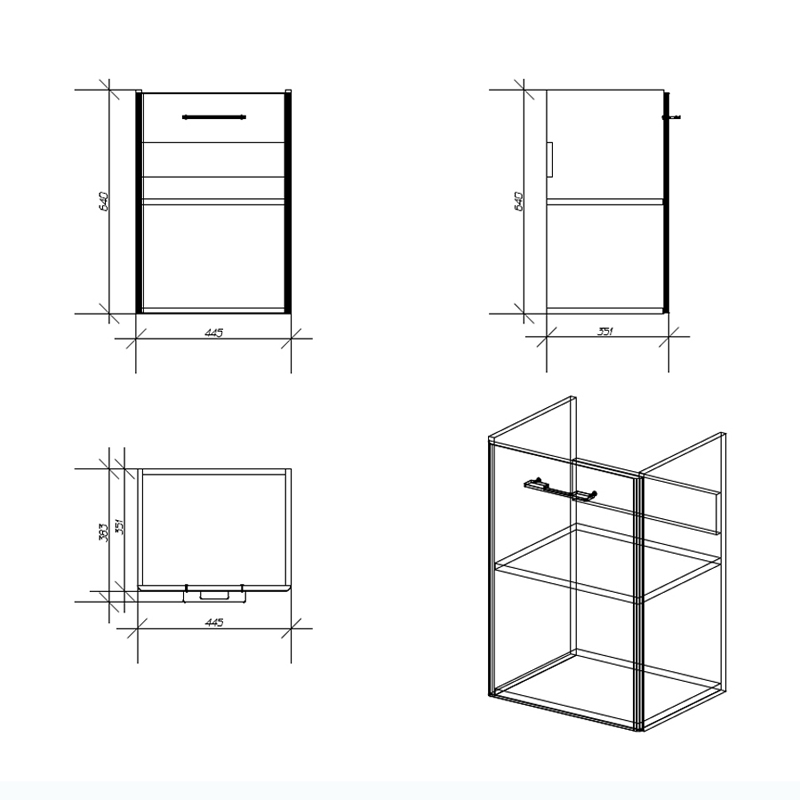 640

445

640

351

383

351

445