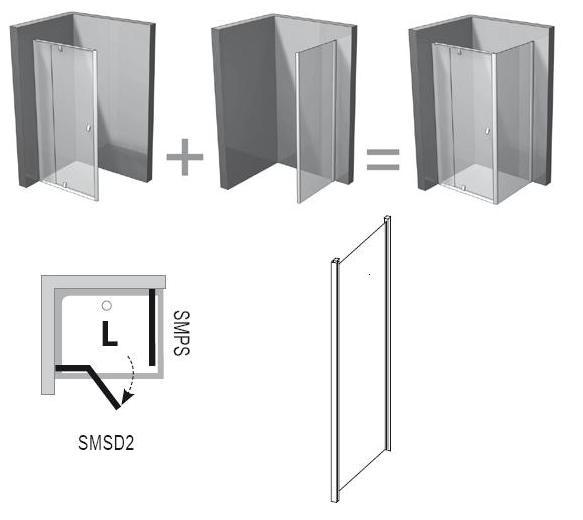 + =

L

SMPS

SMSD2