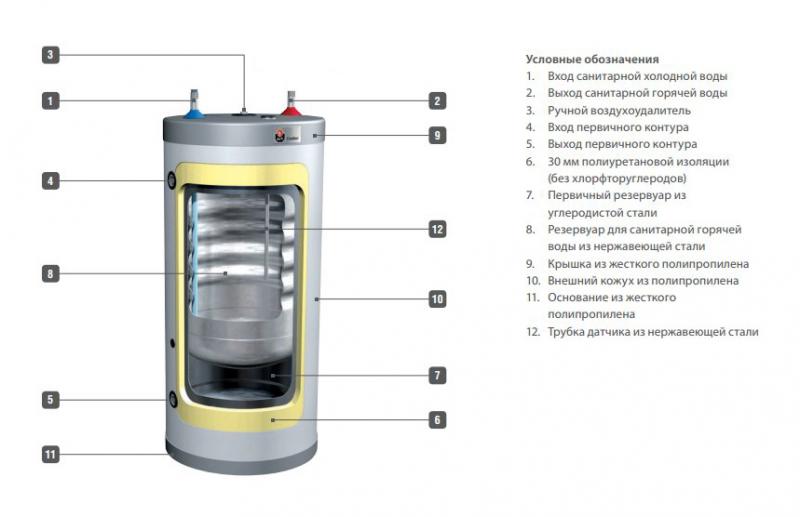 3
1
2
9
4
12
8
10
7
5
6
11

Условные обозначения
1. Вход санитарной холодной воды
2. Выход санитарной горячей воды
3. Ручной воздухоудалитель
4. Вход первичного контура
5. Выход первичного контура
6. 30 мм полиуретановой изоляции (без хлорфторуглеродов)
7. Первичный резервуар из углеродистой стали
8. Резервуар для санитарной горячей воды из нержавеющей стали
9. Крышка из жесткого полипропилена
10. Внешний кожух из полипропилена
11. Основание из жесткого полипропилена
12. Трубка датчика из нержавеющей стали