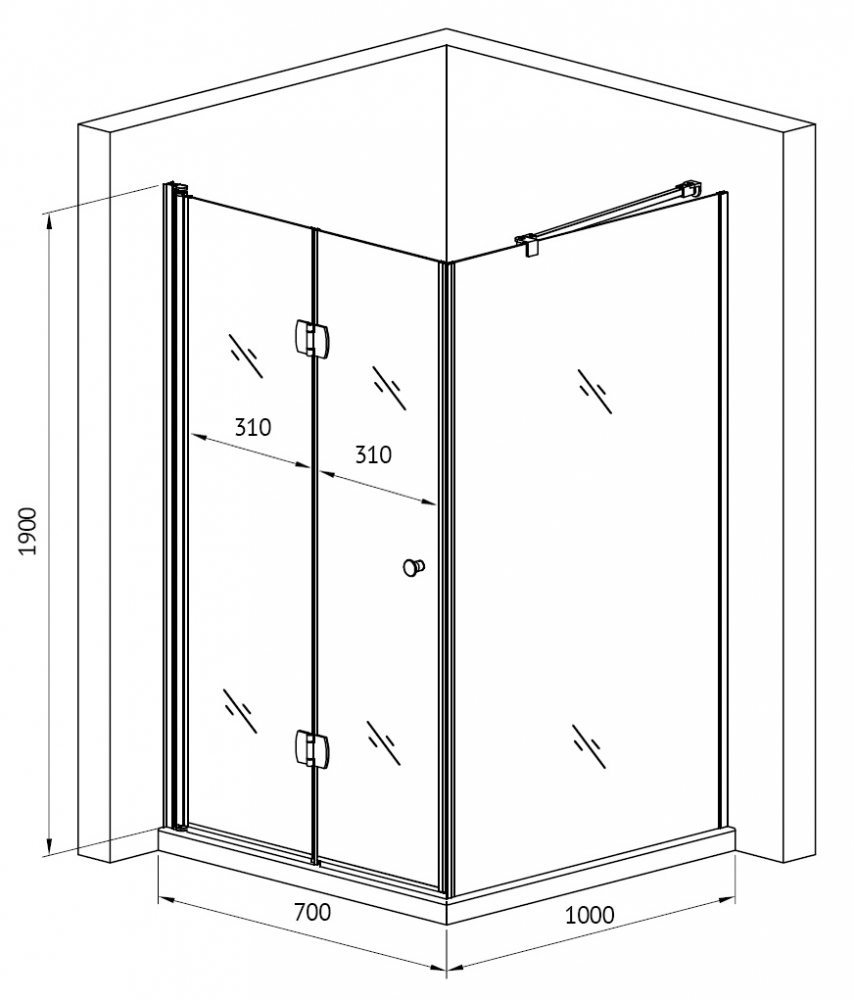 1900
310
310
700
1000