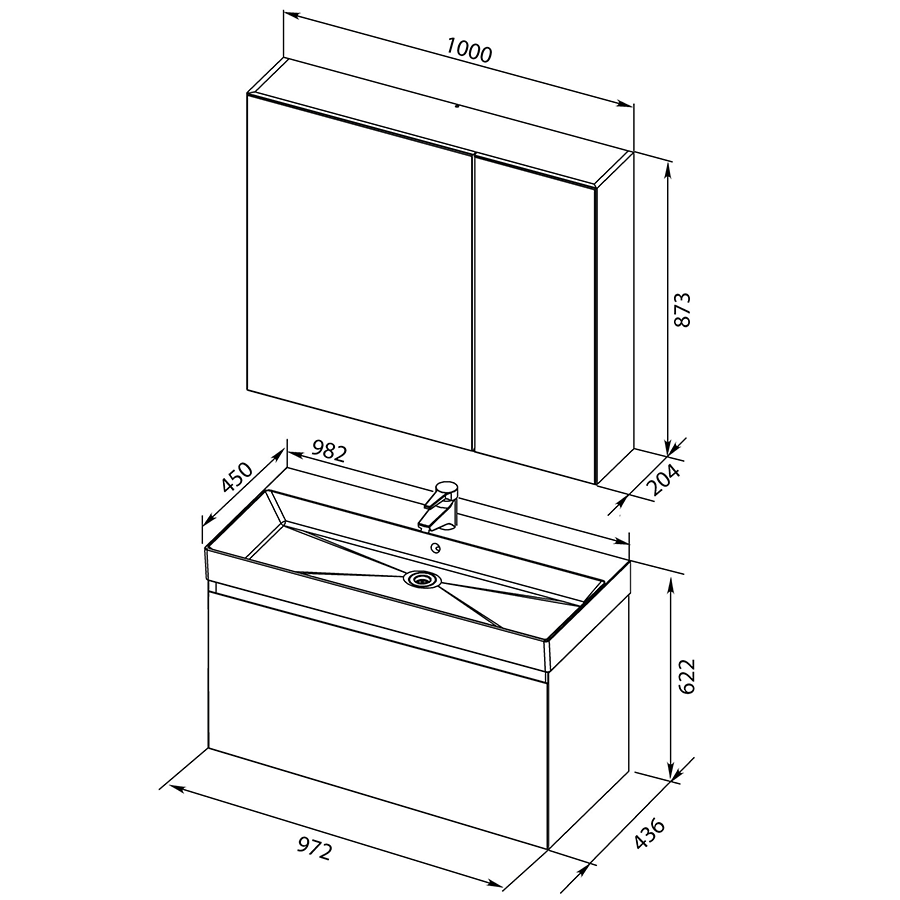 1000
873
204
450
982
622
972
436