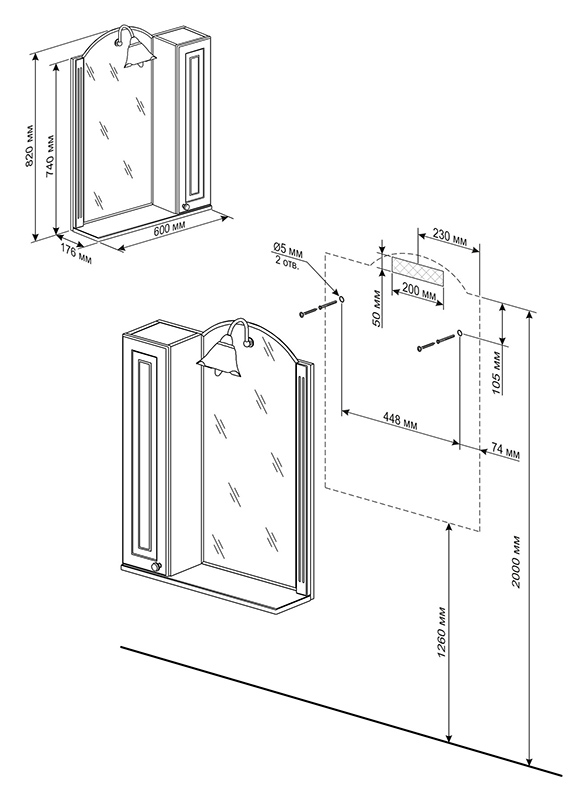 820 мм
740 мм
600 мм
176 мм
Ø5 мм
2 отв.
230 мм
200 мм
50 мм
105 мм
448 мм
74 мм
1260 мм
2000 мм