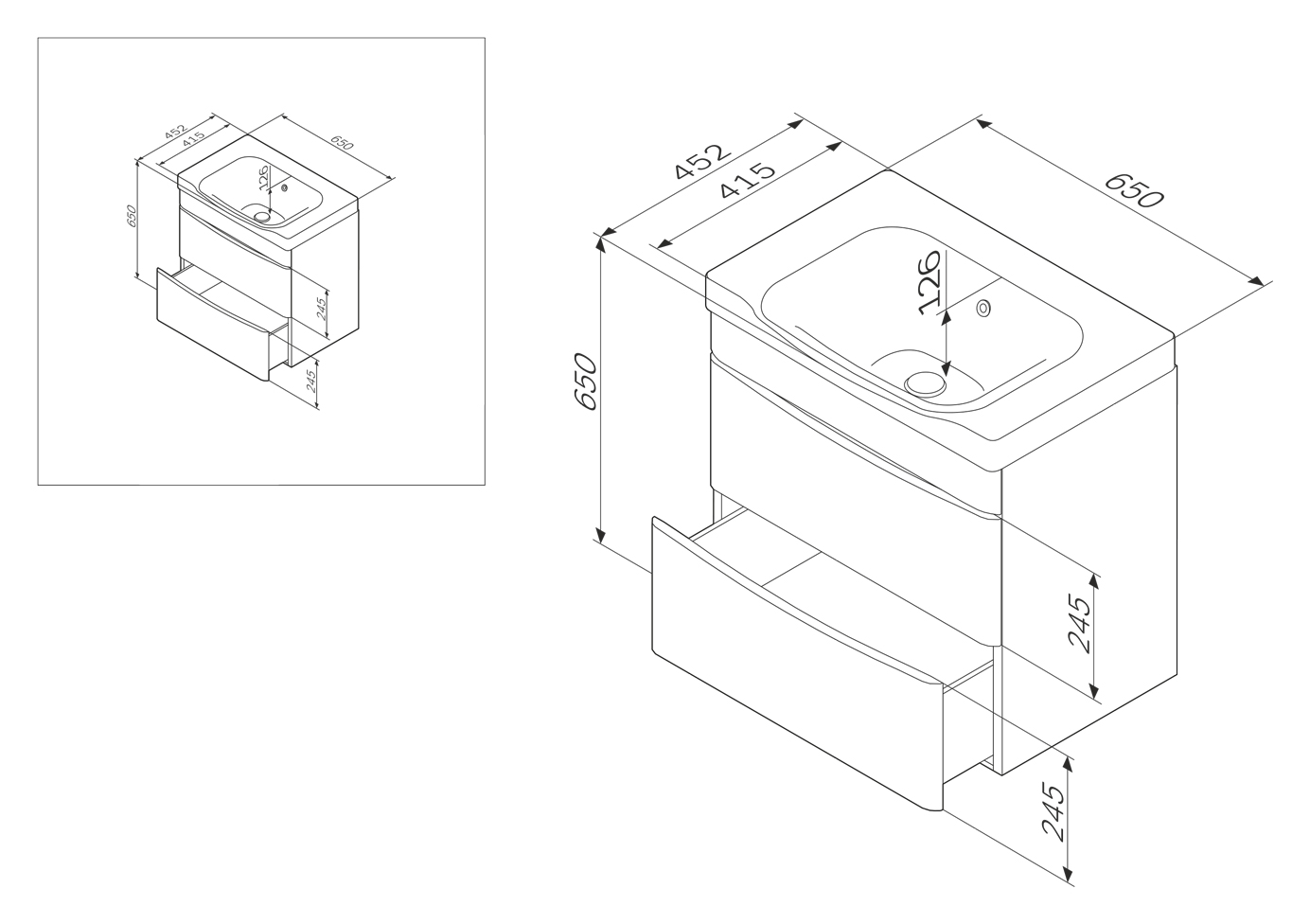 452
415
650
126
650
245
245

452
415
650
126
650
245
245