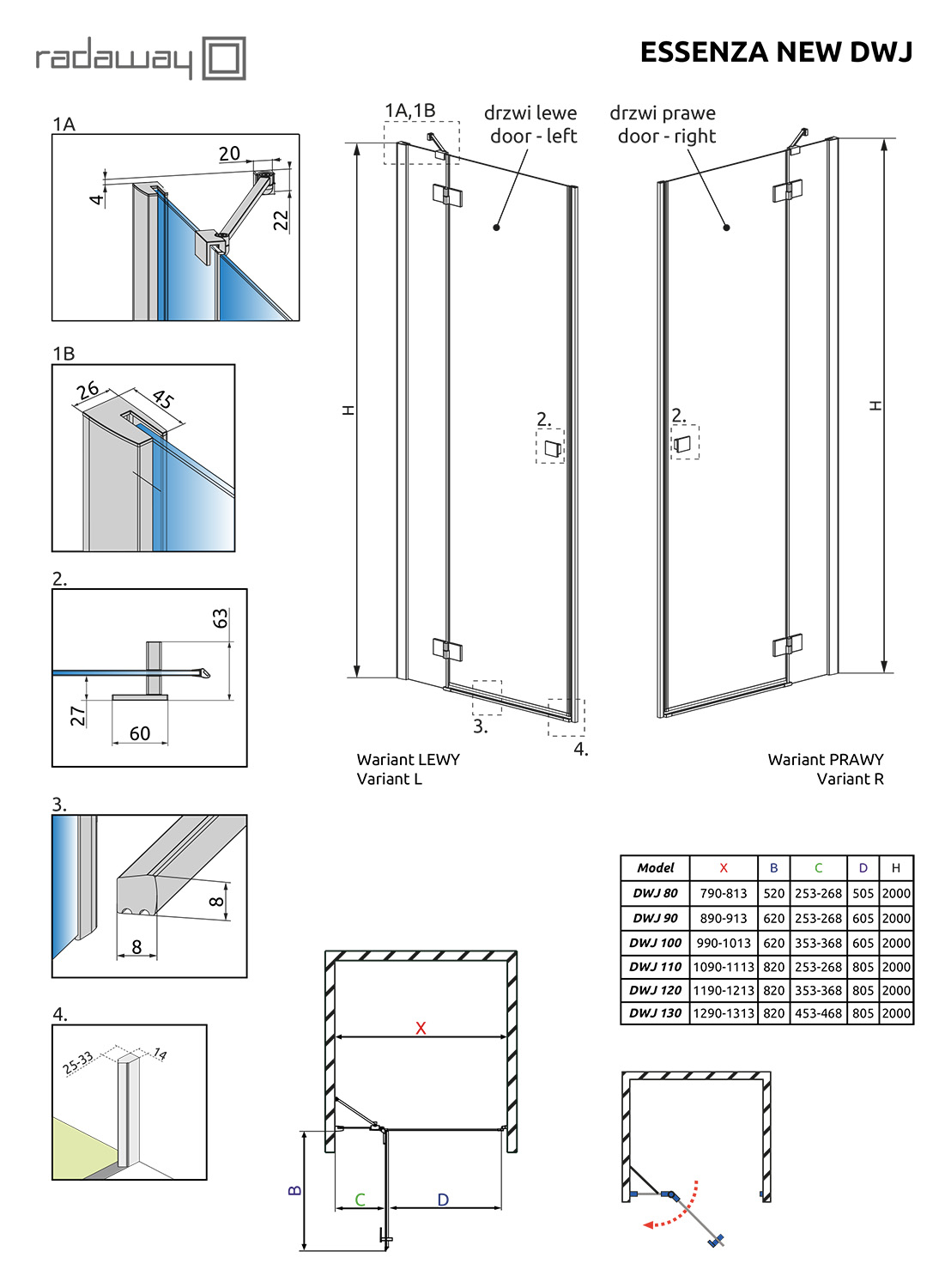 radaway

ESSENZA NEW DWJ

1A

20

4

22

1B

26

45

2.

63

27

60

3.

8

8

4.

25-33

14

1A,1B

drzwi lewe
door - left

drzwi prawe
door - right

H

2.

2.

H

3.

4.

Wariant LEWY
Variant L

Wariant PRAWY
Variant R

| Model | X | B | C | D | H |
|---|---|---|---|---|---|
| DWJ 80 | 790-813 | 520 | 253-268 | 505 | 2000 |
| DWJ 90 | 890-913 | 620 | 253-268 | 605 | 2000 |
| DWJ 100 | 990-1013 | 620 | 353-368 | 605 | 2000 |
| DWJ 110 | 1090-1113 | 820 | 253-268 | 805 | 2000 |
| DWJ 120 | 1190-1213 | 820 | 353-368 | 805 | 2000 |
| DWJ 130 | 1290-1313 | 820 | 453-468 | 805 | 2000 |

X

B

C

D