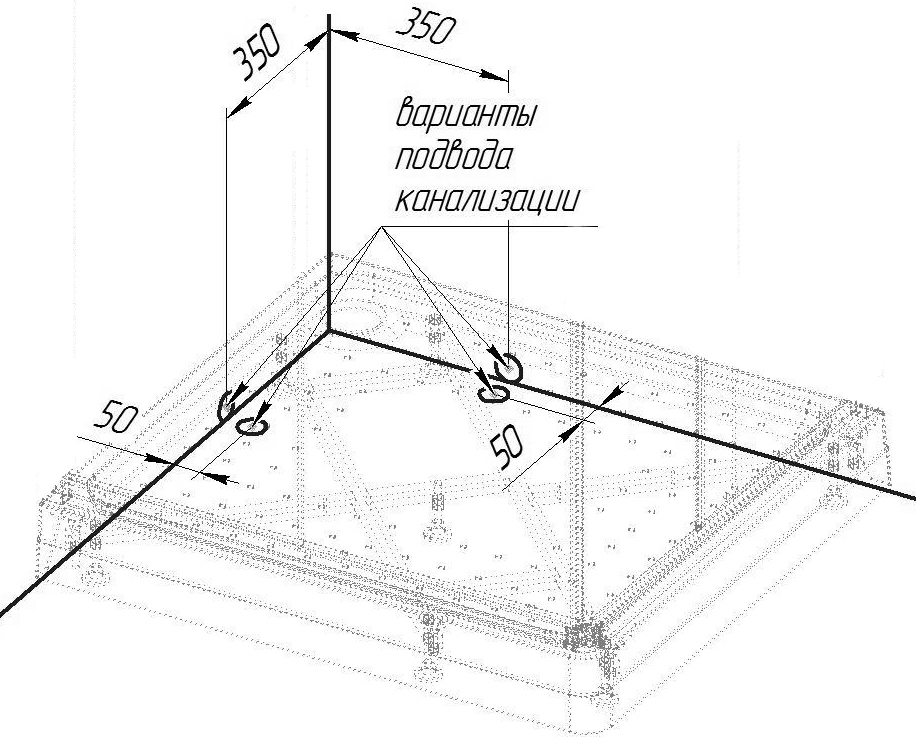 350
350
варианты подвода канализации
50
50