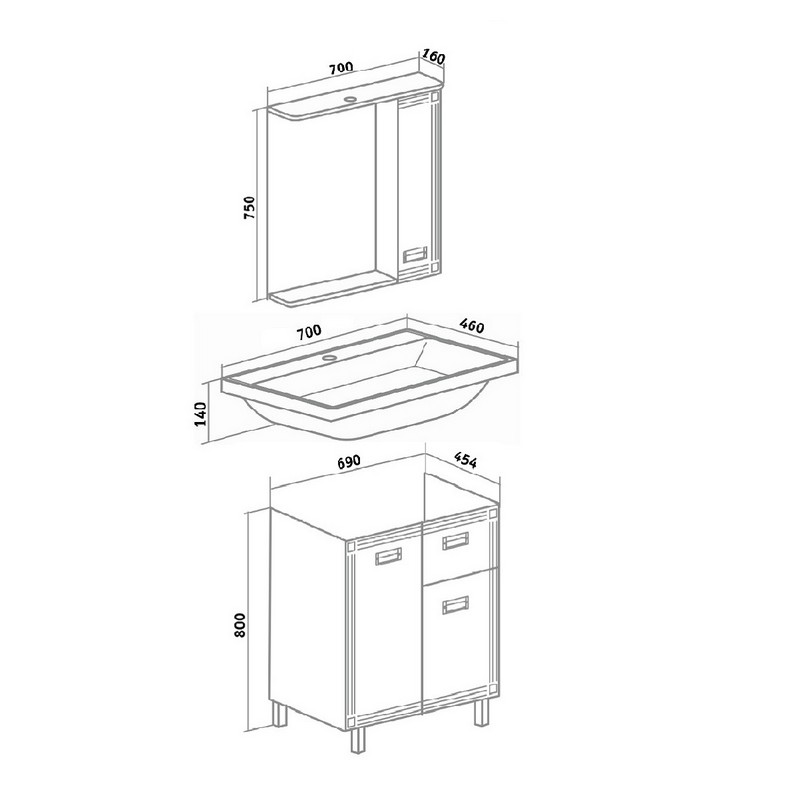 700
160
750
700
460
140
690
454
800