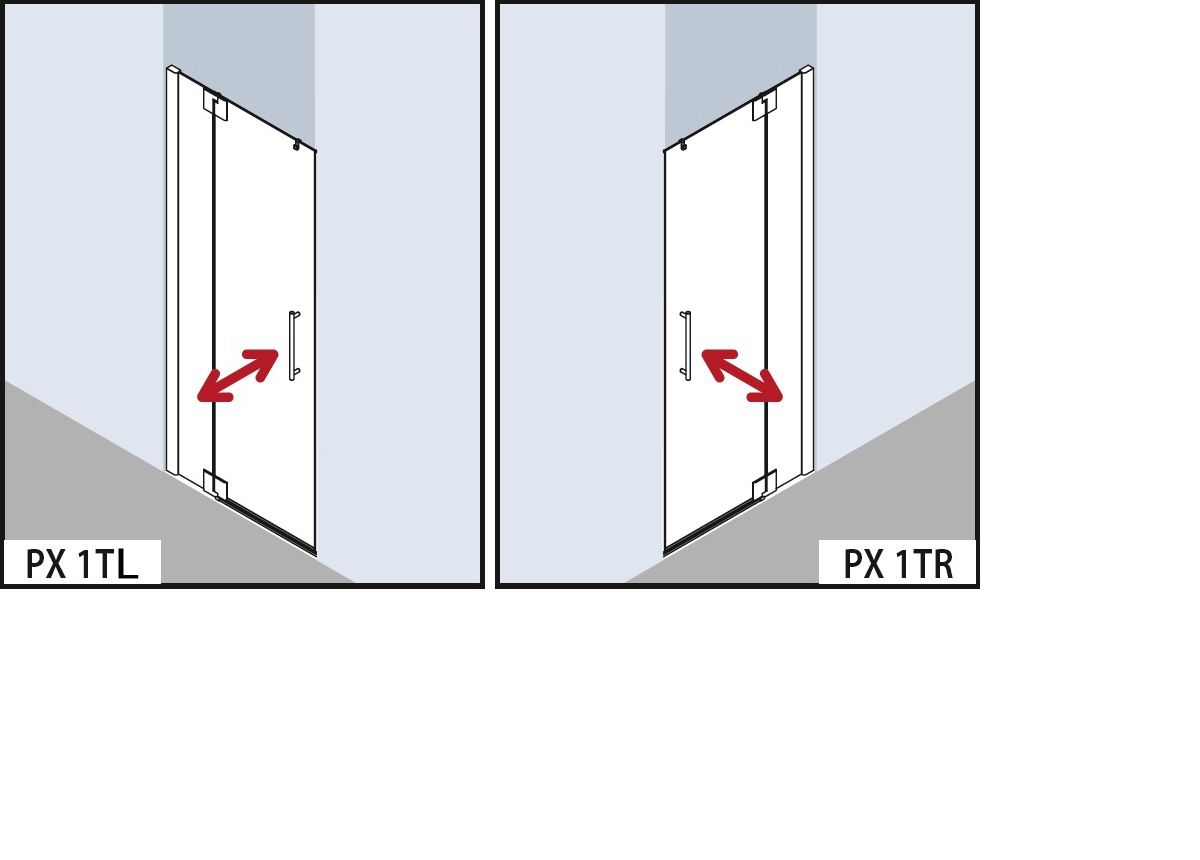 PX 1TL

PX 1TR