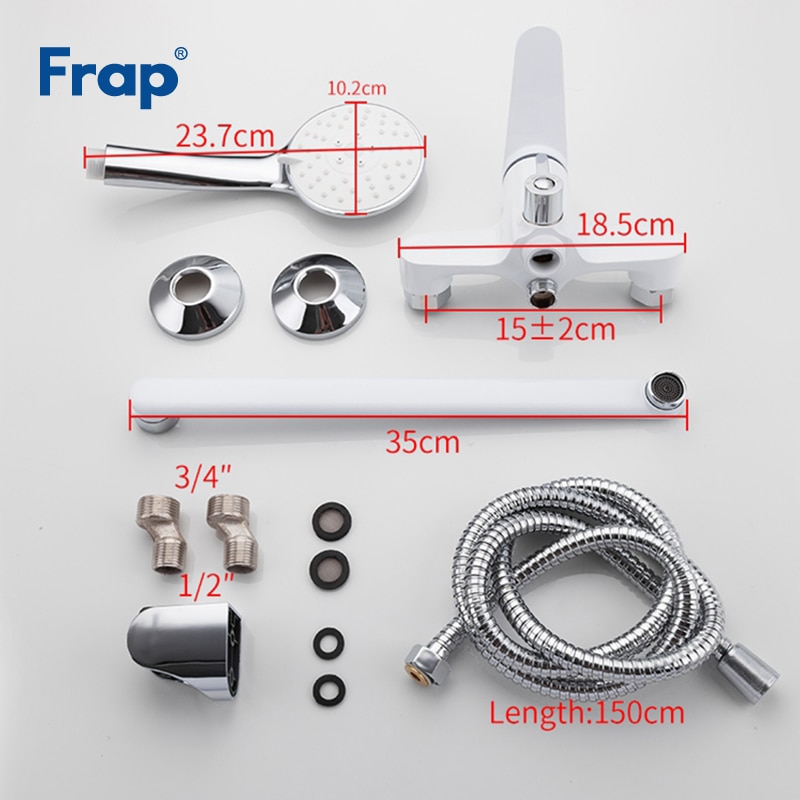 Frap®

10.2cm

23.7cm

18.5cm

15±2cm

35cm

3/4"

1/2"

Length:150cm