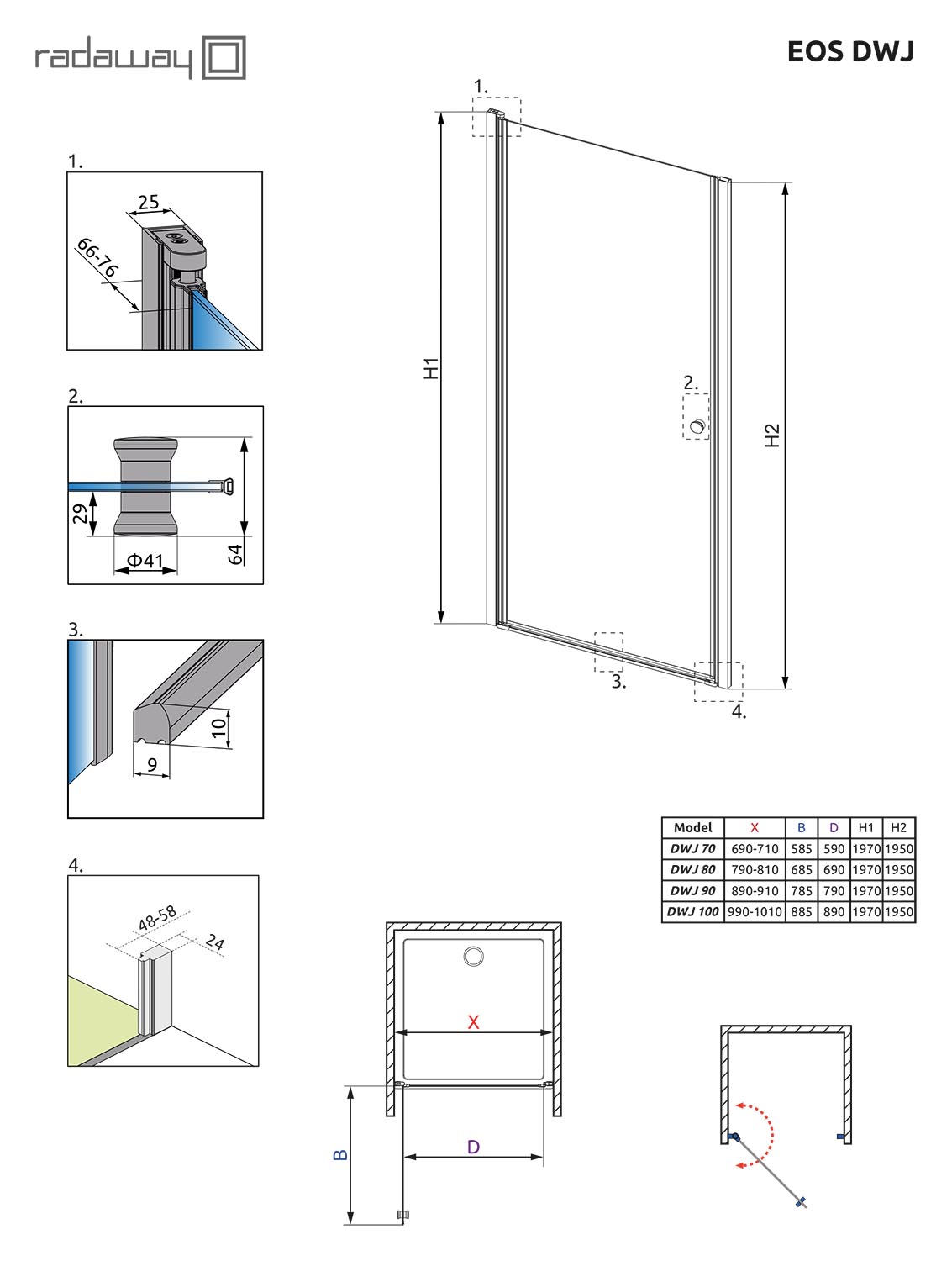 radaway

EOS DWJ

1.

25

66-76

2.

29

Φ41

64

3.

10

9

4.

48-58

24

1.

H1

2.

H2

3.

4.

| Model | X | B | D | H1 | H2 |
|---|---|---|---|---|---|
| DWJ 70 | 690-710 | 585 | 590 | 1970 | 1950 |
| DWJ 80 | 790-810 | 685 | 690 | 1970 | 1950 |
| DWJ 90 | 890-910 | 785 | 790 | 1970 | 1950 |
| DWJ 100 | 990-1010 | 885 | 890 | 1970 | 1950 |

X

B

D