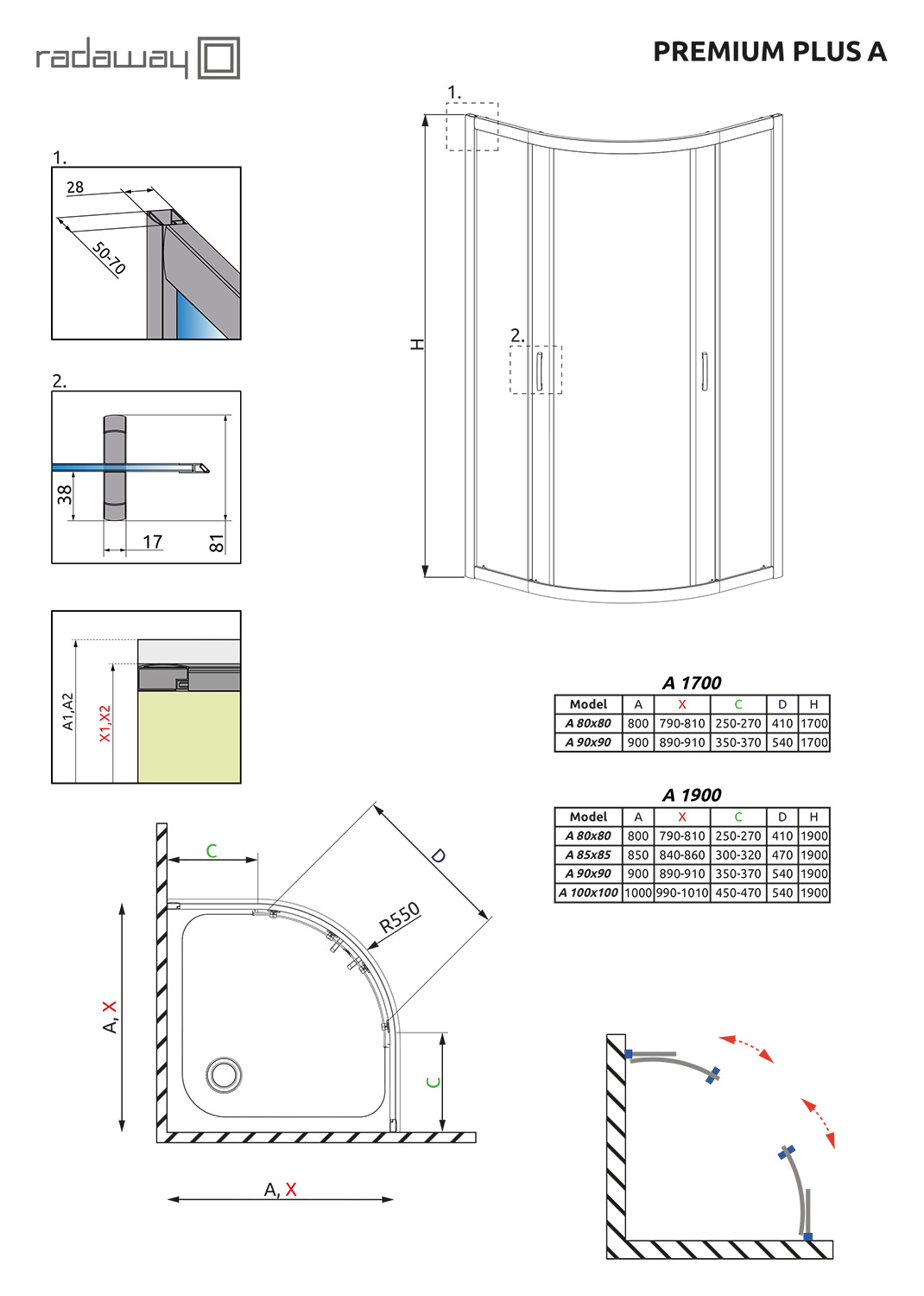 radaway

PREMIUM PLUS A

1.

28

50-70

2.

38

17

81

A1,A2

X1,X2

1.

2.

H

A 1700

| Model | A | X | C | D | H |
|---|---|---|---|---|---|
| A 80x80 | 800 | 790-810 | 250-270 | 410 | 1700 |
| A 90x90 | 900 | 890-910 | 350-370 | 540 | 1700 |

A 1900

| Model | A | X | C | D | H |
|---|---|---|---|---|---|
| A 80x80 | 800 | 790-810 | 250-270 | 410 | 1900 |
| A 85x85 | 850 | 840-860 | 300-320 | 470 | 1900 |
| A 90x90 | 900 | 890-910 | 350-370 | 540 | 1900 |
| A 100x100 | 1000 | 990-1010 | 450-470 | 540 | 1900 |

C

D

R550

A, X

C

A, X