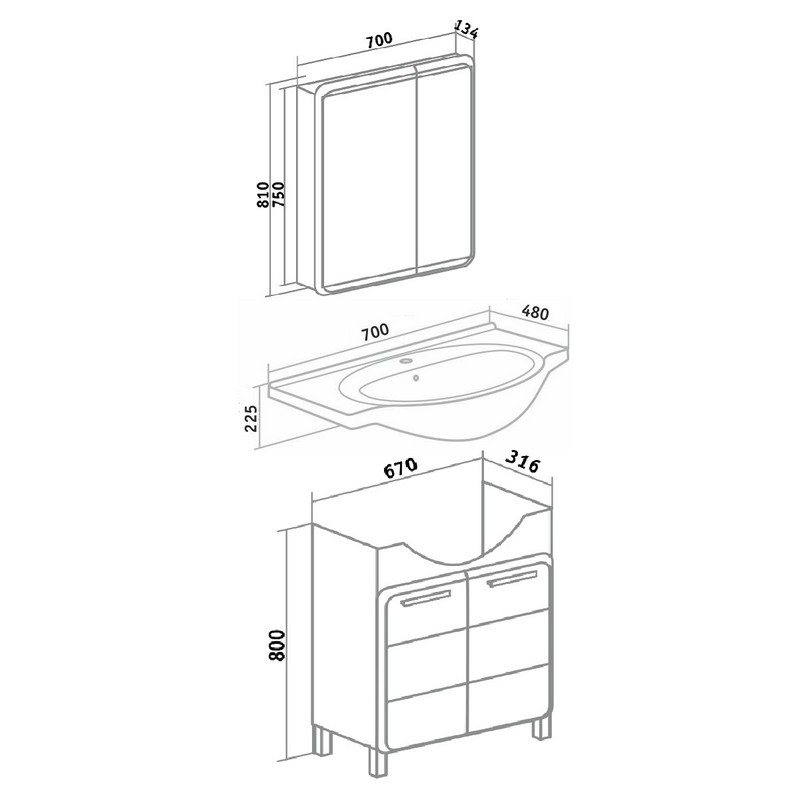 700
134
810
750
700
480
225
670
316
800