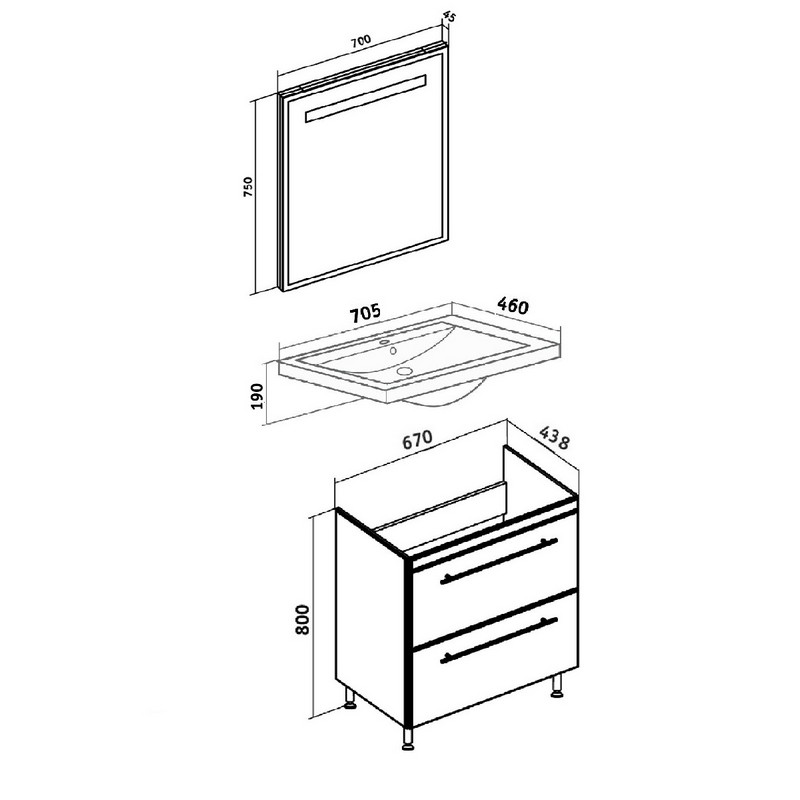 700
45
750
705
460
190
670
438
800