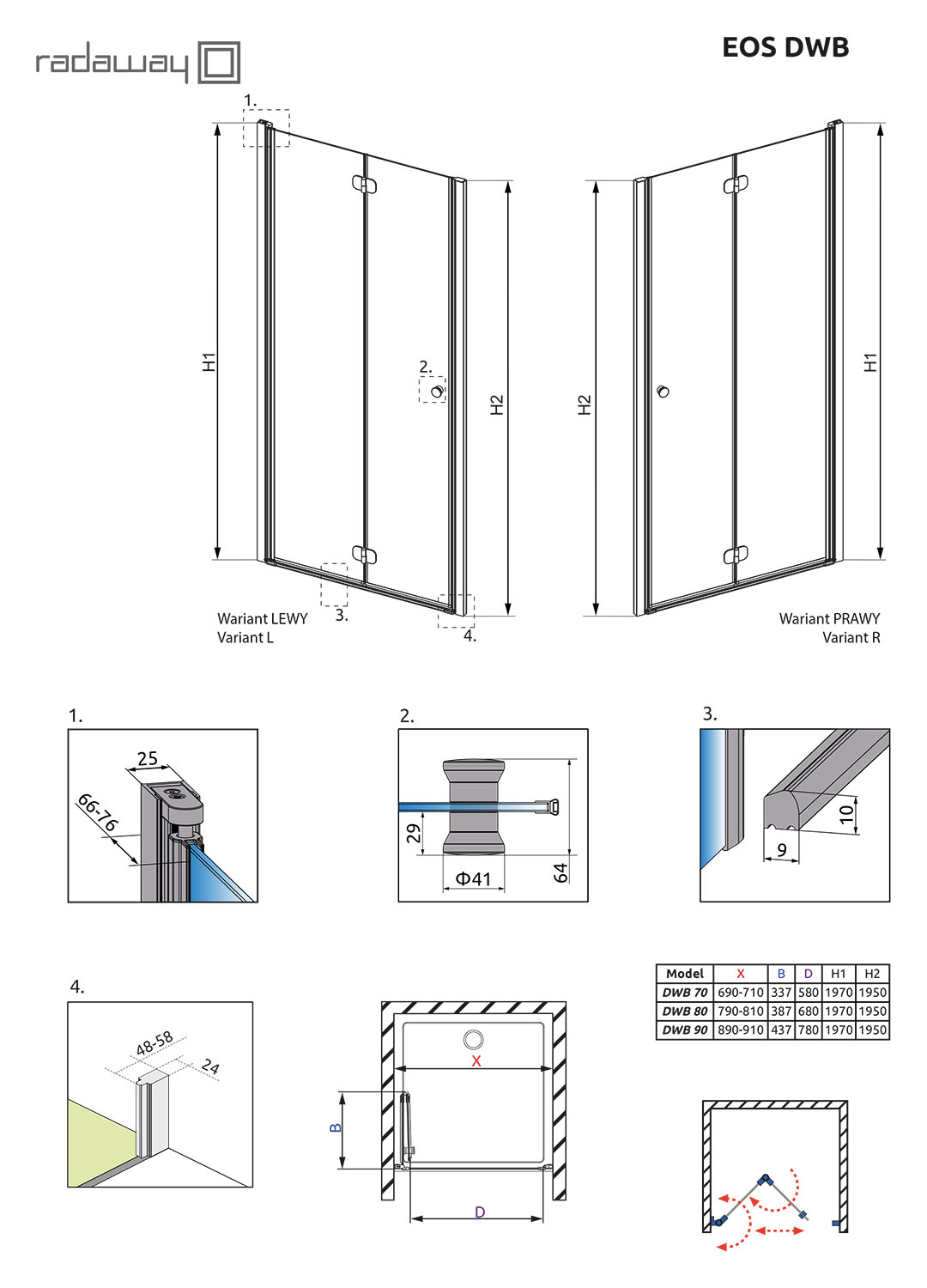 radaway

EOS DWB

1.

H1

2.

H2

3.

4.

Wariant LEWY
Variant L

H2

H1

Wariant PRAWY
Variant R

1.

25

66-76

2.

29

Φ41

64

3.

10

9

4.

48-58

24

X

B

D

| Model | X | B | D | H1 | H2 |
|---|---|---|---|---|---|
| DWB 70 | 690-710 | 337 | 580 | 1970 | 1950 |
| DWB 80 | 790-810 | 387 | 680 | 1970 | 1950 |
| DWB 90 | 890-910 | 437 | 780 | 1970 | 1950 |