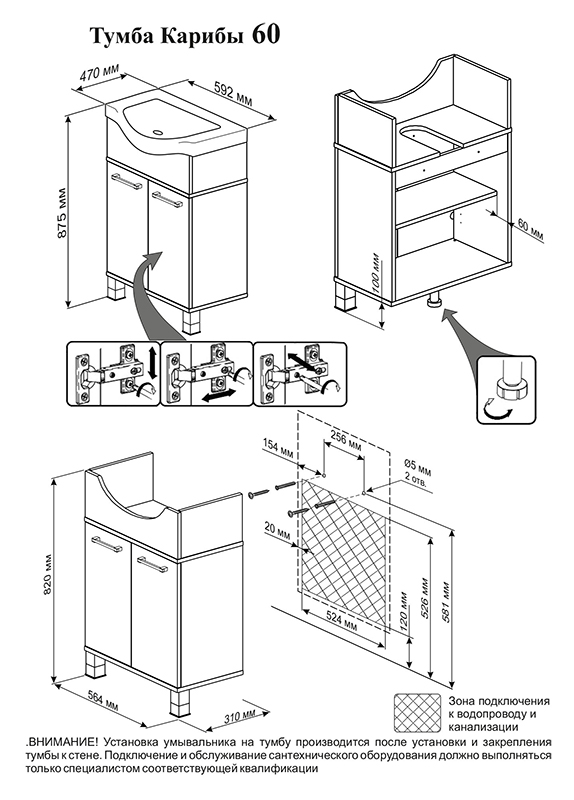 Тумба Карибы 60

470 мм
592 мм
875 мм

60 мм
100 мм

154 мм
256 мм
Ø5 мм
2 отв.
20 мм
524 мм
120 мм
526 мм
581 мм

820 мм
564 мм
310 мм

Зона подключения к водопроводу и канализации

.ВНИМАНИЕ! Установка умывальника на тумбу производится после установки и закрепления тумбы к стене. Подключение и обслуживание сантехнического оборудования должно выполняться только специалистом соответствующей квалификации