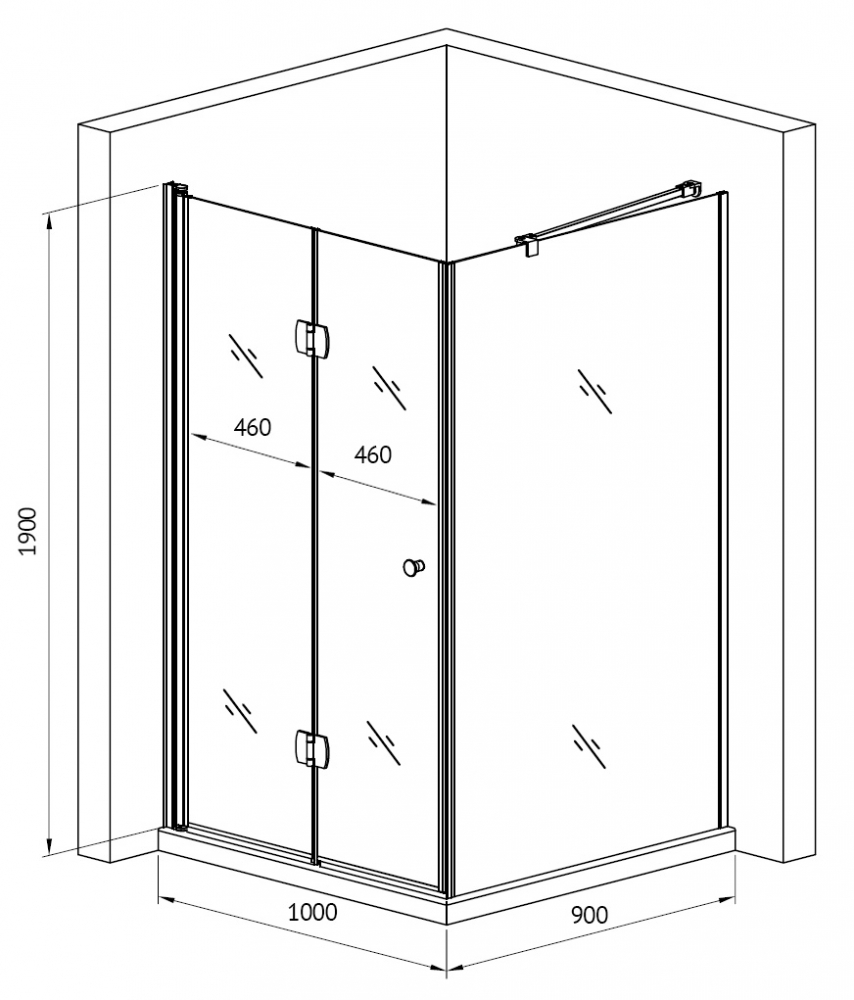 1900
460
460
1000
900