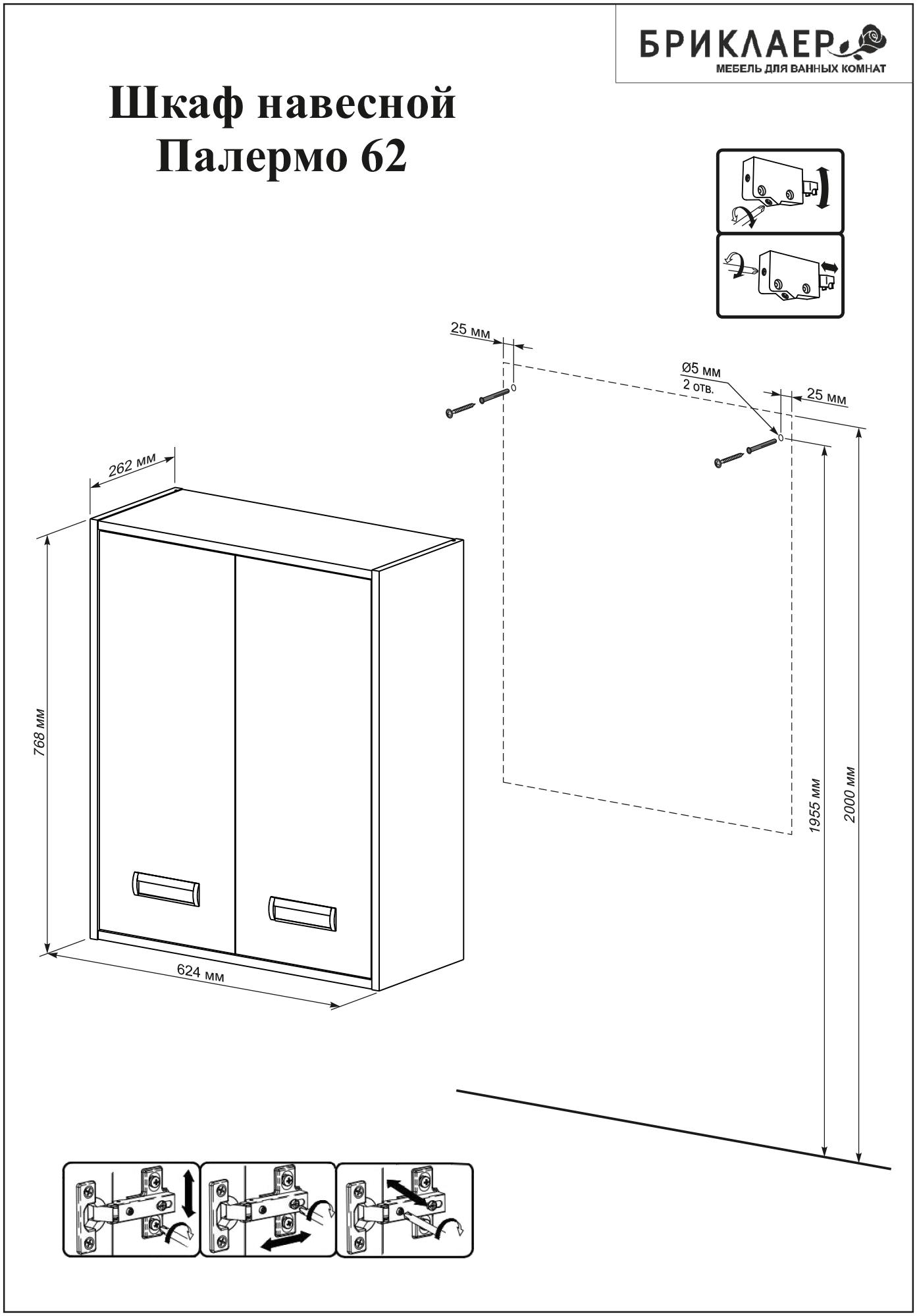 БРИКЛАЕР
МЕБЕЛЬ ДЛЯ ВАННЫХ КОМНАТ

Шкаф навесной
Палермо 62

25 мм

Ø5 мм
2 отв.

25 мм

262 мм

768 мм

624 мм

1955 мм

2000 мм