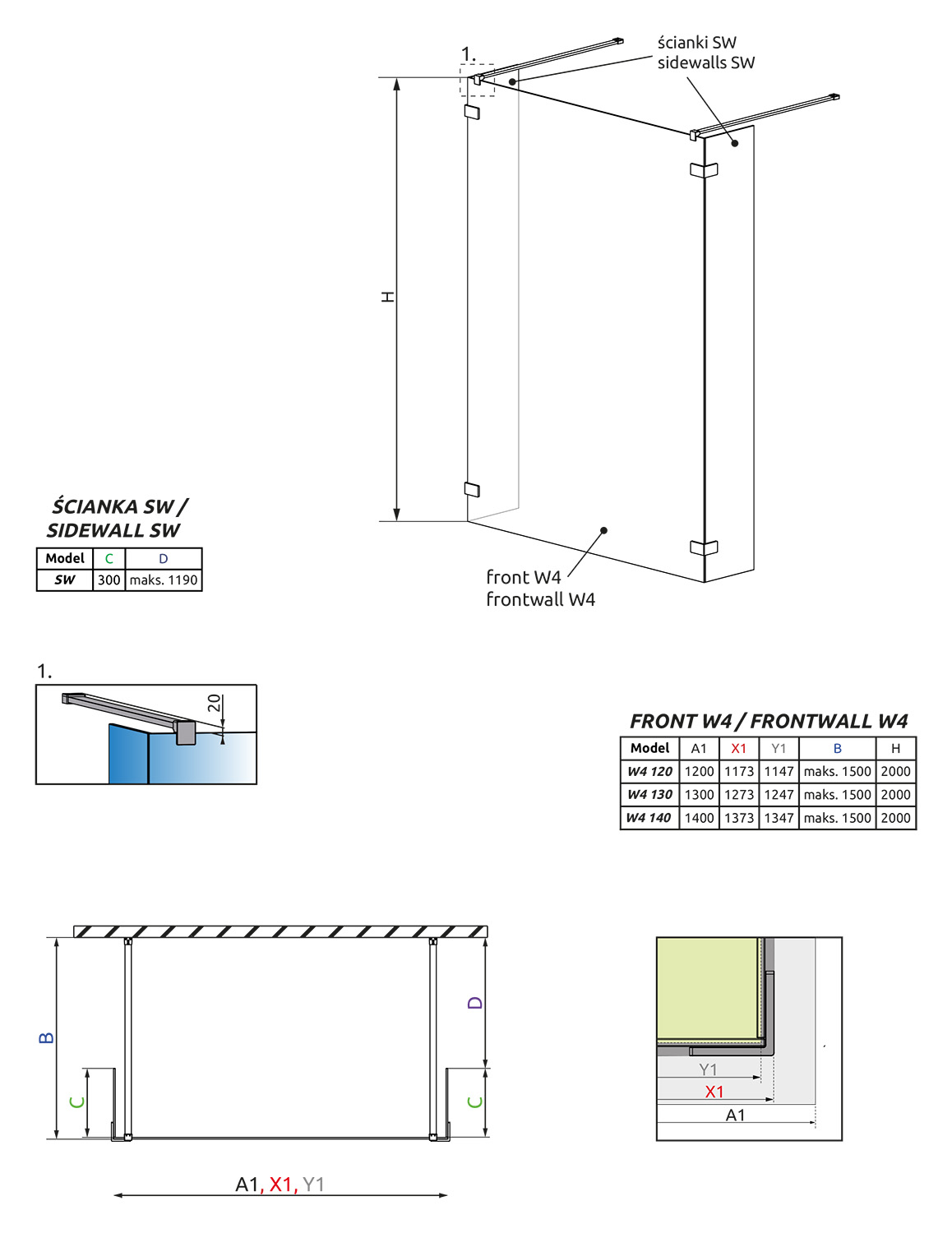 1.

ścianki SW
sidewalls SW

H

front W4
frontwall W4

ŚCIANKA SW /
SIDEWALL SW

| Model | C | D |
|---|---|---|
| SW | 300 | maks. 1190 |

1.

20

FRONT W4 / FRONTWALL W4

| Model | A1 | X1 | Y1 | B | H |
|---|---|---|---|---|---|
| W4 120 | 1200 | 1173 | 1147 | maks. 1500 | 2000 |
| W4 130 | 1300 | 1273 | 1247 | maks. 1500 | 2000 |
| W4 140 | 1400 | 1373 | 1347 | maks. 1500 | 2000 |

B

C

D

C

A1, X1, Y1

Y1

X1

A1