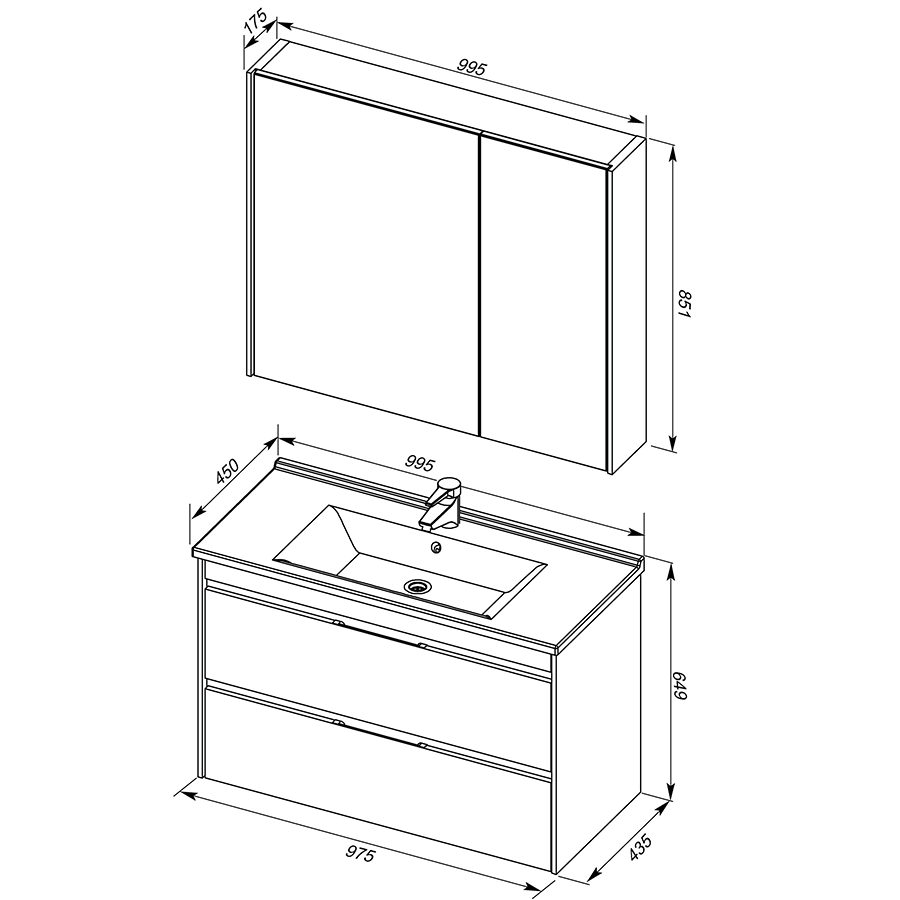 175
995
851
450
995
649
975
435