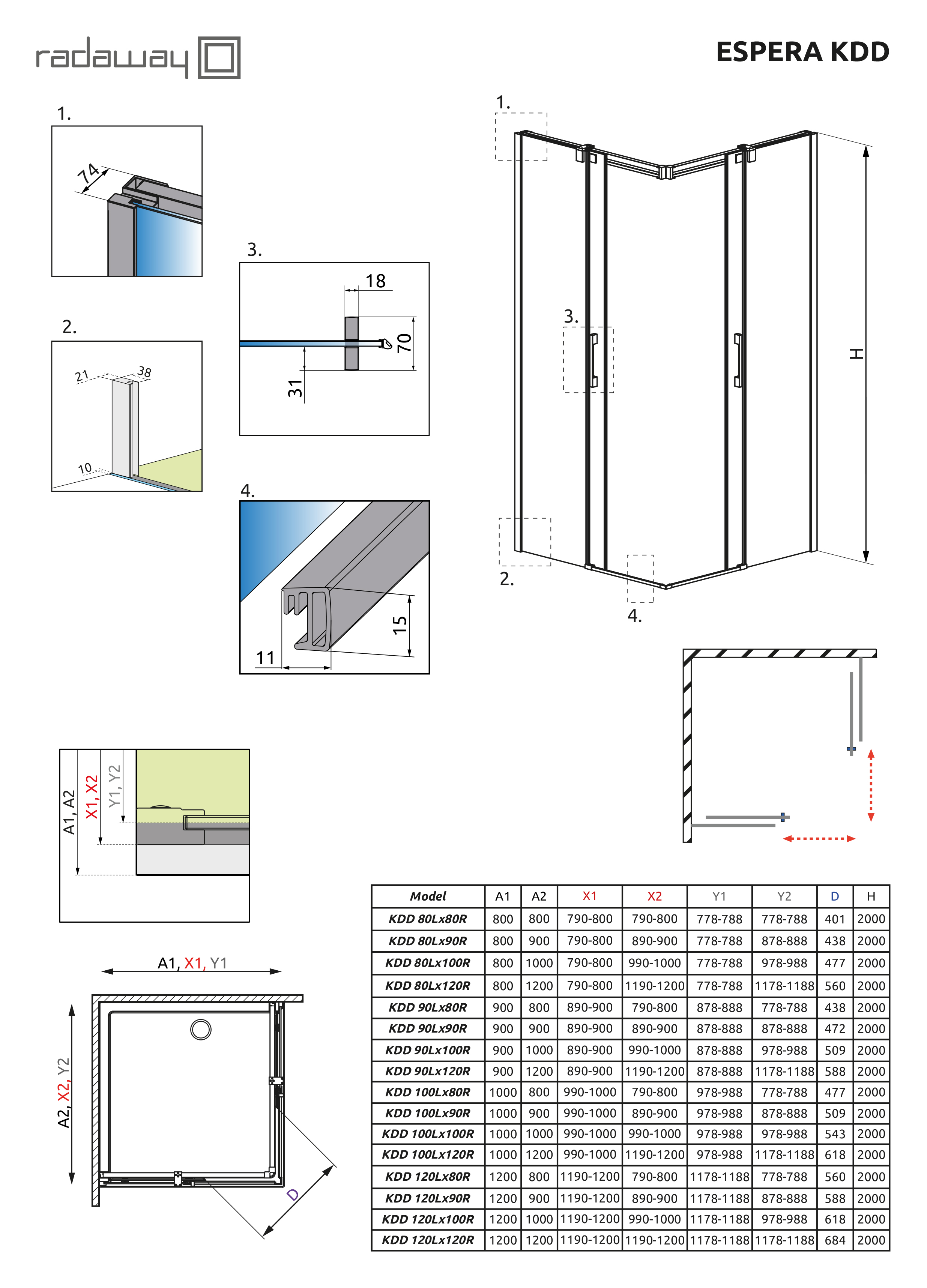 radaway

ESPERA KDD

1.

74

2.

21

38

10

3.

18

70

31

4.

15

11

1.

3.

H

2.

4.

A1, A2

X1, X2

Y1, Y2

A1, X1, Y1

A2, X2, Y2

D

| Model | A1 | A2 | X1 | X2 | Y1 | Y2 | D | H |
|---|---|---|---|---|---|---|---|---|
| KDD 80Lx80R | 800 | 800 | 790-800 | 790-800 | 778-788 | 778-788 | 401 | 2000 |
| KDD 80Lx90R | 800 | 900 | 790-800 | 890-900 | 778-788 | 878-888 | 438 | 2000 |
| KDD 80Lx100R | 800 | 1000 | 790-800 | 990-1000 | 778-788 | 978-988 | 477 | 2000 |
| KDD 80Lx120R | 800 | 1200 | 790-800 | 1190-1200 | 778-788 | 1178-1188 | 560 | 2000 |
| KDD 90Lx80R | 900 | 800 | 890-900 | 790-800 | 878-888 | 778-788 | 438 | 2000 |
| KDD 90Lx90R | 900 | 900 | 890-900 | 890-900 | 878-888 | 878-888 | 472 | 2000 |
| KDD 90Lx100R | 900 | 1000 | 890-900 | 990-1000 | 878-888 | 978-988 | 509 | 2000 |
| KDD 90Lx120R | 900 | 1200 | 890-900 | 1190-1200 | 878-888 | 1178-1188 | 588 | 2000 |
| KDD 100Lx80R | 1000 | 800 | 990-1000 | 790-800 | 978-988 | 778-788 | 477 | 2000 |
| KDD 100Lx90R | 1000 | 900 | 990-1000 | 890-900 | 978-988 | 878-888 | 509 | 2000 |
| KDD 100Lx100R | 1000 | 1000 | 990-1000 | 990-1000 | 978-988 | 978-988 | 543 | 2000 |
| KDD 100Lx120R | 1000 | 1200 | 990-1000 | 1190-1200 | 978-988 | 1178-1188 | 618 | 2000 |
| KDD 120Lx80R | 1200 | 800 | 1190-1200 | 790-800 | 1178-1188 | 778-788 | 560 | 2000 |
| KDD 120Lx90R | 1200 | 900 | 1190-1200 | 890-900 | 1178-1188 | 878-888 | 588 | 2000 |
| KDD 120Lx100R | 1200 | 1000 | 1190-1200 | 990-1000 | 1178-1188 | 978-988 | 618 | 2000 |
| KDD 120Lx120R | 1200 | 1200 | 1190-1200 | 1190-1200 | 1178-1188 | 1178-1188 | 684 | 2000 |