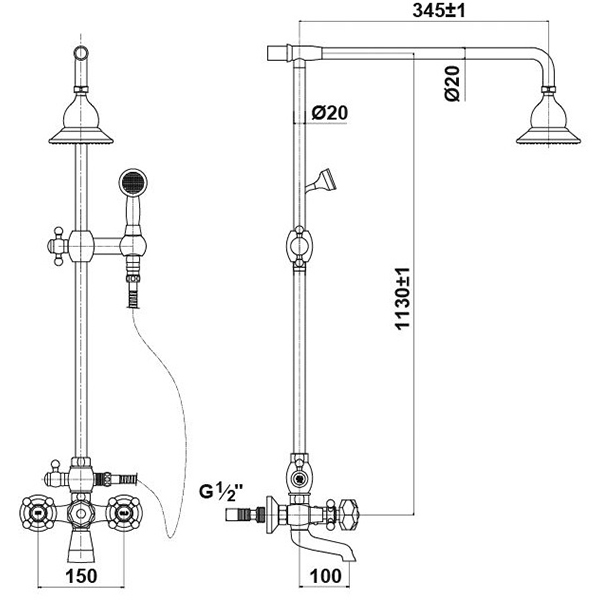 345±1

Ø20

Ø20

1130±1

G½"

150

100