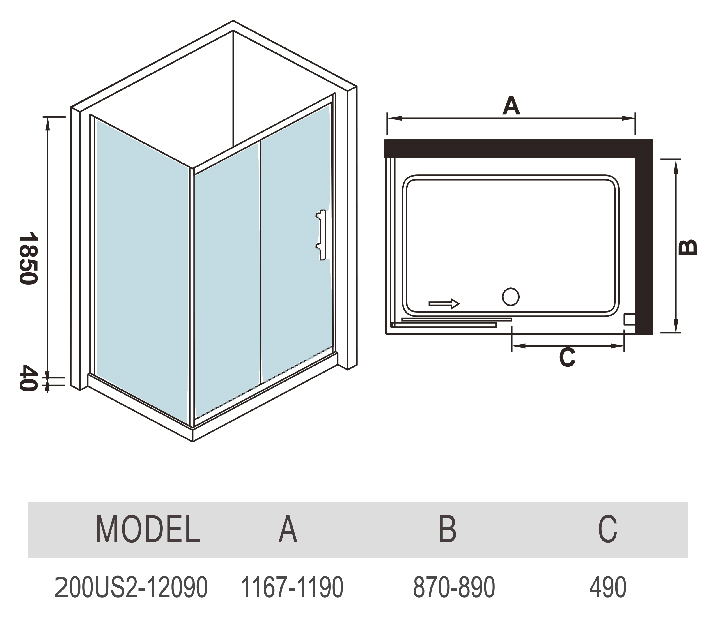 1850

40

A

B

C

| MODEL | A | B | C |
|---|---|---|---|
| 200US2-12090 | 1167-1190 | 870-890 | 490 |