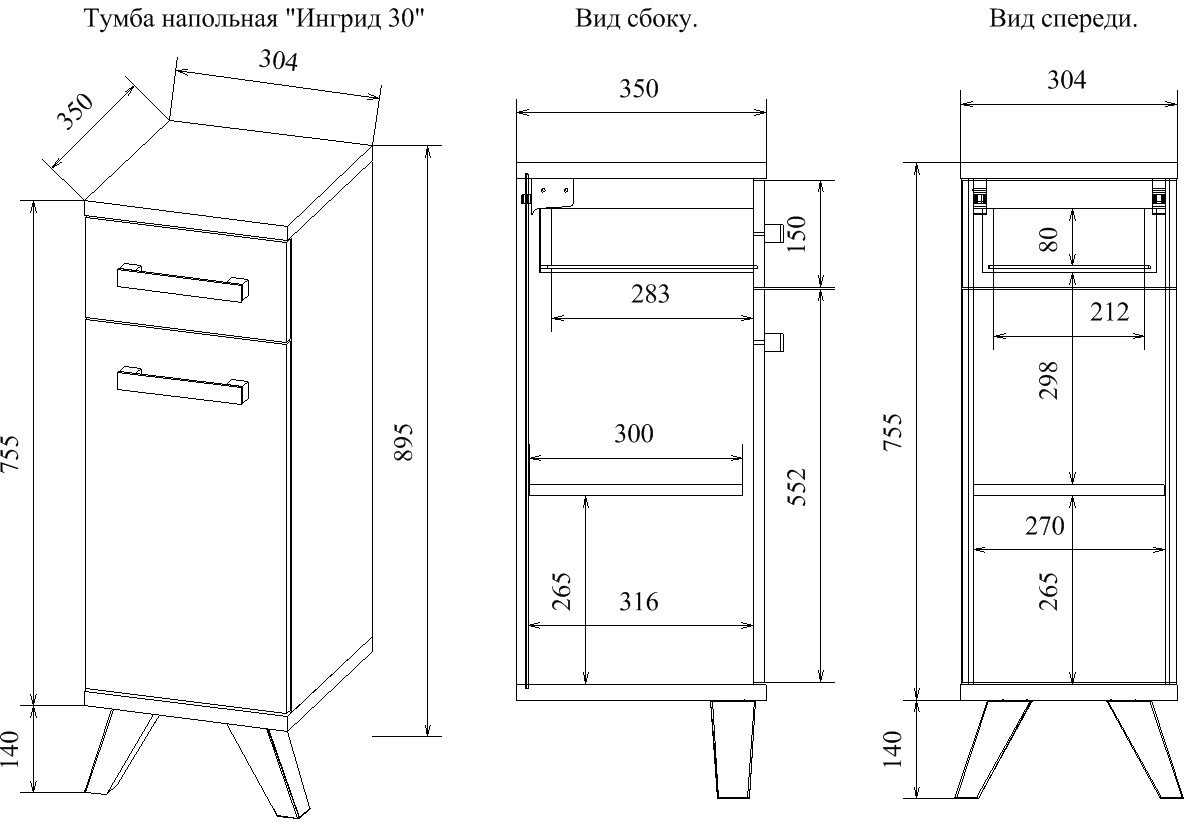 Тумба напольная "Ингрид 30"

304
350
755
895
140

Вид сбоку.

350
150
283
300
552
265
316

Вид спереди.

304
80
212
298
755
270
265
140