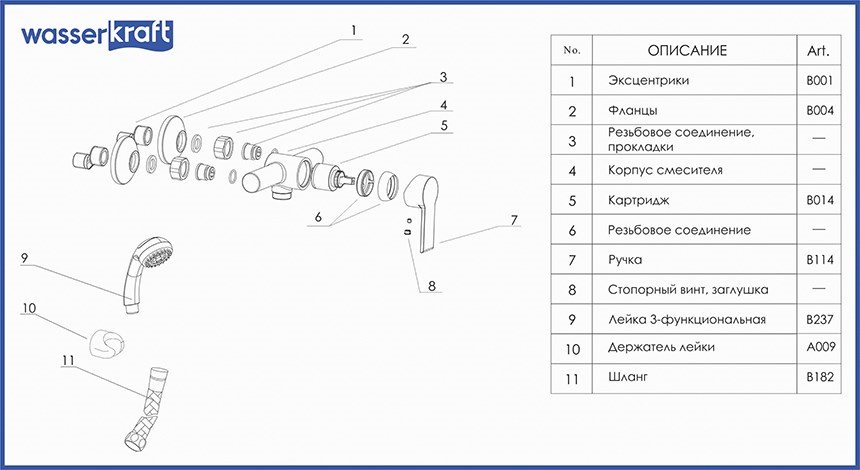 wasserkraft

1
2
3
4
5
6
7
8
9
10
11

| No. | ОПИСАНИЕ | Art. |
|---|---|---|
| 1 | Эксцентрики | B001 |
| 2 | Фланцы | B004 |
| 3 | Резьбовое соединение, прокладки | — |
| 4 | Корпус смесителя | — |
| 5 | Картридж | B014 |
| 6 | Резьбовое соединение | — |
| 7 | Ручка | B114 |
| 8 | Стопорный винт, заглушка | — |
| 9 | Лейка 3-функциональная | B237 |
| 10 | Держатель лейки | A009 |
| 11 | Шланг | B182 |