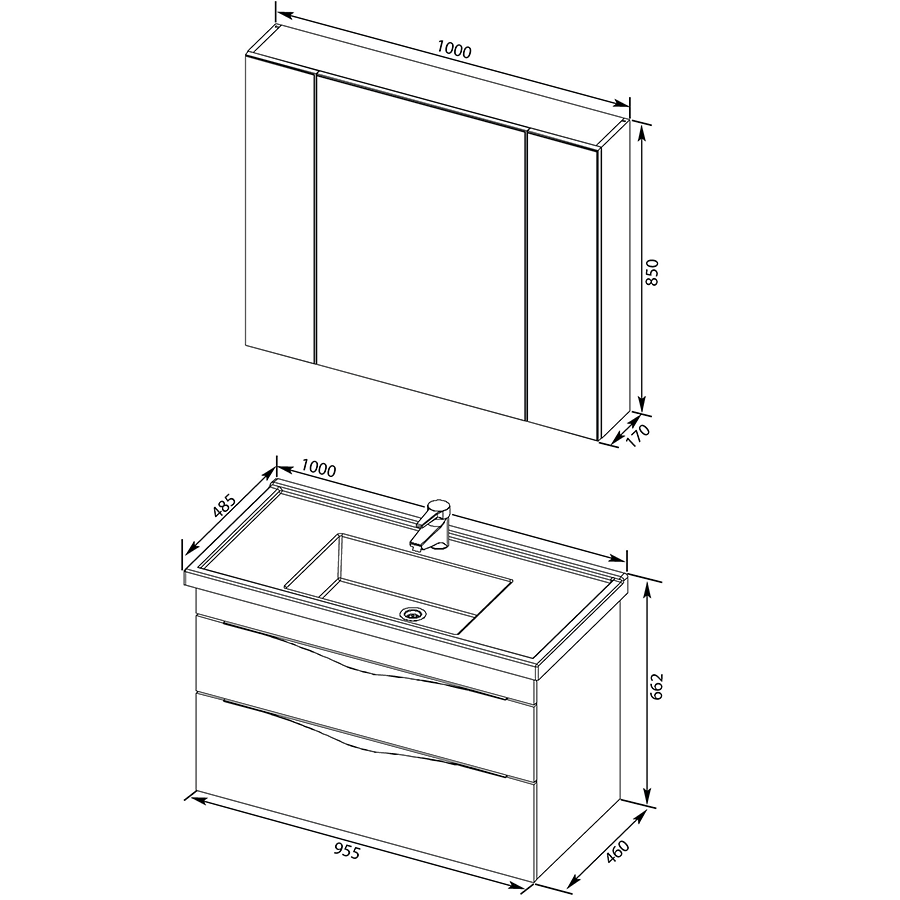 1000
850
170
1000
485
662
955
460