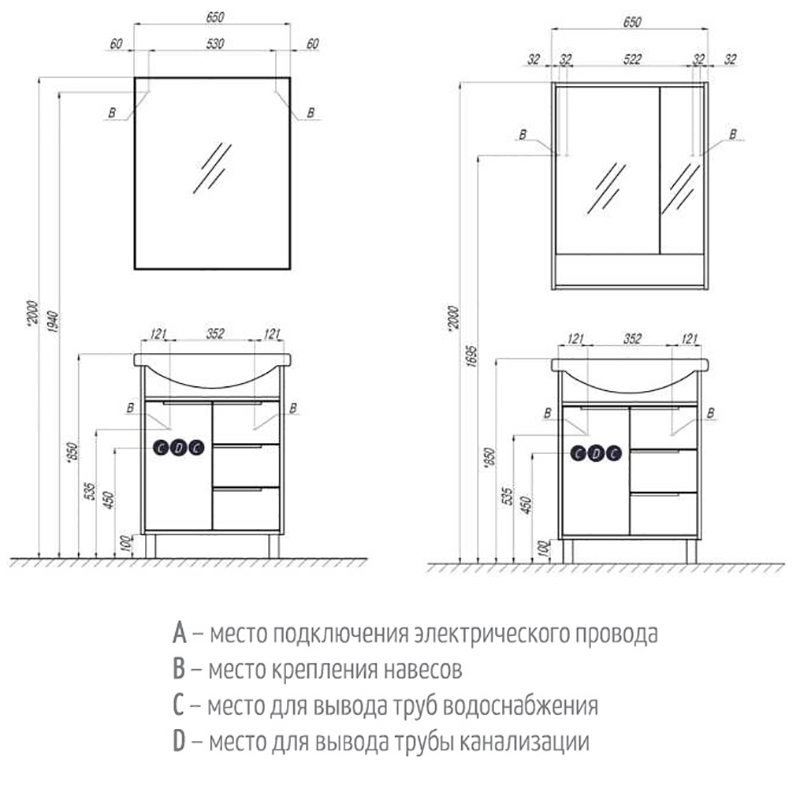 650
60
530
60
B
B
*2000
1940
121
352
121
B
B
C D C
*850
535
450
100

650
32
32
522
32
32
B
B
*2000
1695
121
352
121
B
B
C D C
*850
535
450
100

A – место подключения электрического провода
B – место крепления навесов
C – место для вывода труб водоснабжения
D – место для вывода трубы канализации