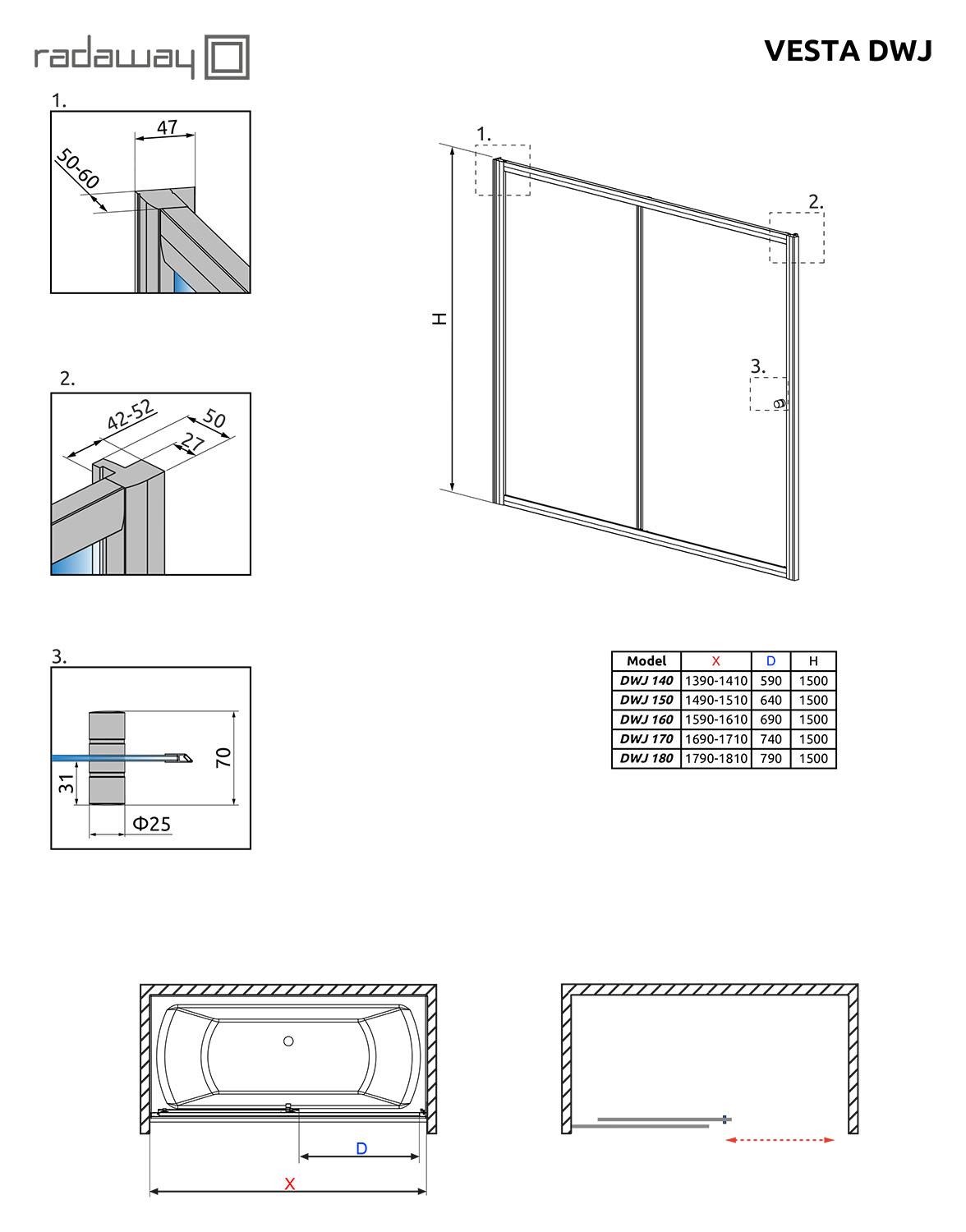 radaway

VESTA DWJ

1.

47

50-60

2.

42-52

50

27

3.

70

31

Φ25

1.

2.

3.

H

| Model | X | D | H |
|---|---|---|---|
| DWJ 140 | 1390-1410 | 590 | 1500 |
| DWJ 150 | 1490-1510 | 640 | 1500 |
| DWJ 160 | 1590-1610 | 690 | 1500 |
| DWJ 170 | 1690-1710 | 740 | 1500 |
| DWJ 180 | 1790-1810 | 790 | 1500 |

D

X