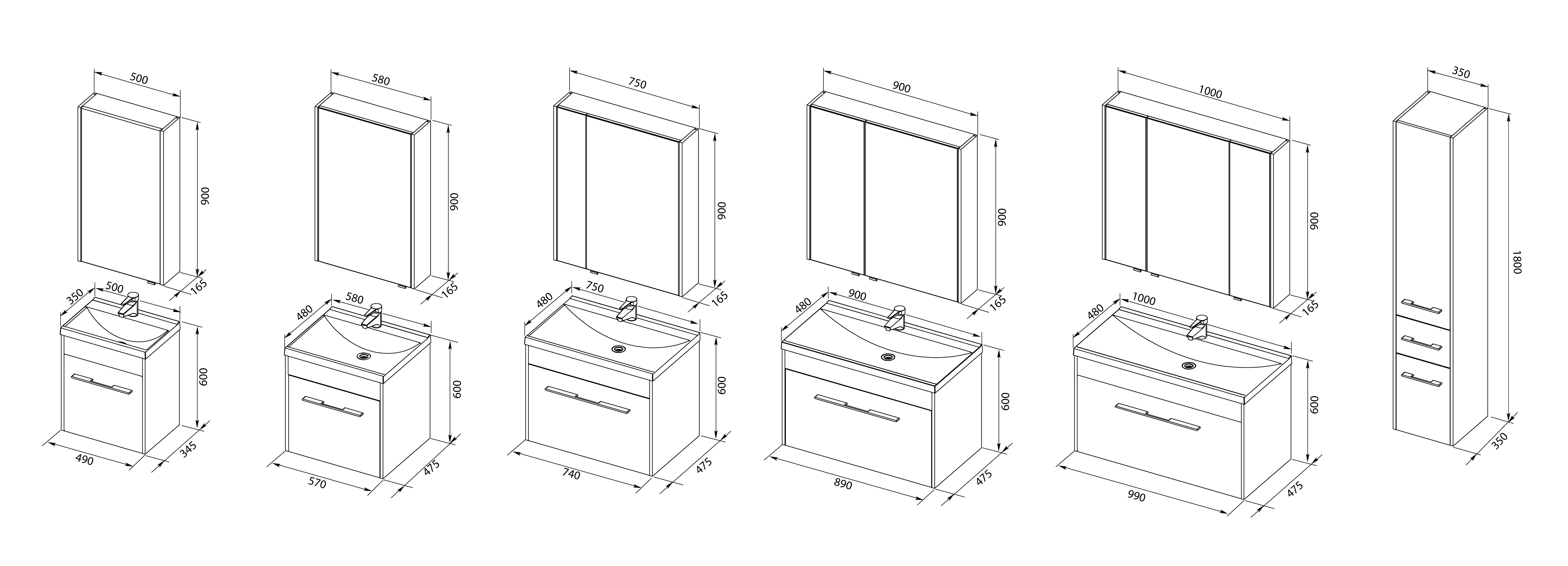 500
900
165
350
500
600
490
345

580
900
165
480
580
600
570
475

750
900
165
480
750
600
740
475

900
900
165
480
900
600
890
475

1000
900
165
480
1000
600
990
475

350
1800
350