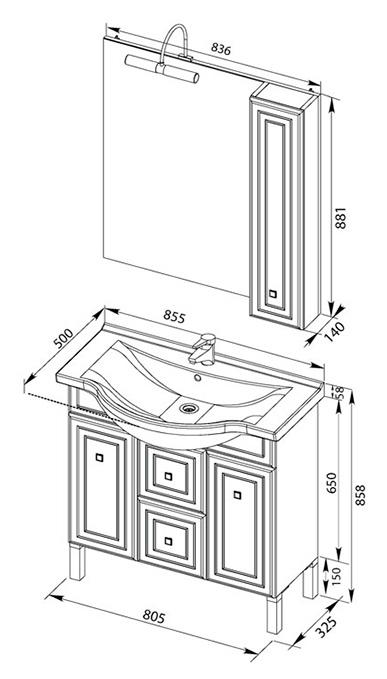 836
881
140
855
500
58
650
858
150
805
325