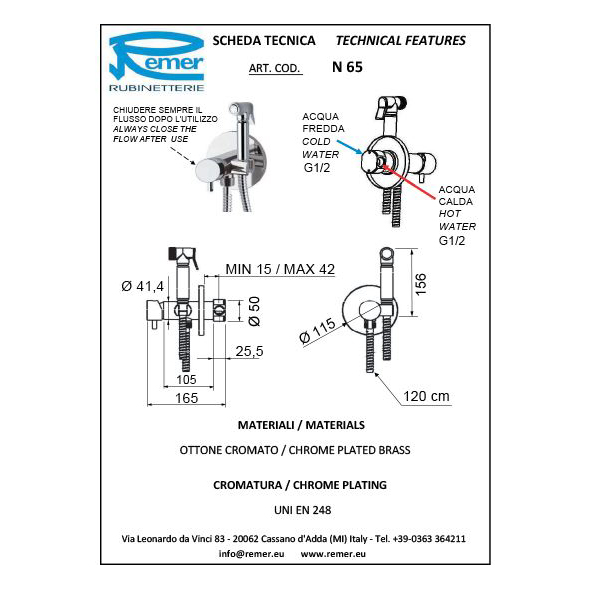 Remer
RUBINETTERIE

SCHEDA TECNICA TECHNICAL FEATURES

ART. COD. N 65

CHIUDERE SEMPRE IL FLUSSO DOPO L'UTILIZZO
ALWAYS CLOSE THE FLOW AFTER USE

ACQUA FREDDA
COLD WATER
G1/2

ACQUA CALDA
HOT WATER
G1/2

MIN 15 / MAX 42

Ø 41,4

Ø 50

25,5

105

165

156

Ø 115

120 cm

MATERIALI / MATERIALS

OTTONE CROMATO / CHROME PLATED BRASS

CROMATURA / CHROME PLATING

UNI EN 248

Via Leonardo da Vinci 83 - 20062 Cassano d'Adda (MI) Italy - Tel. +39-0363 364211

info@remer.eu www.remer.eu