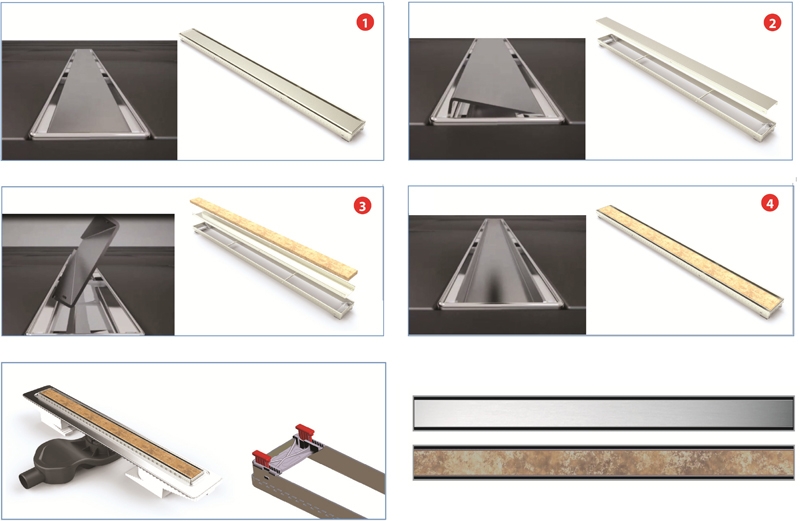 1

2

3

4