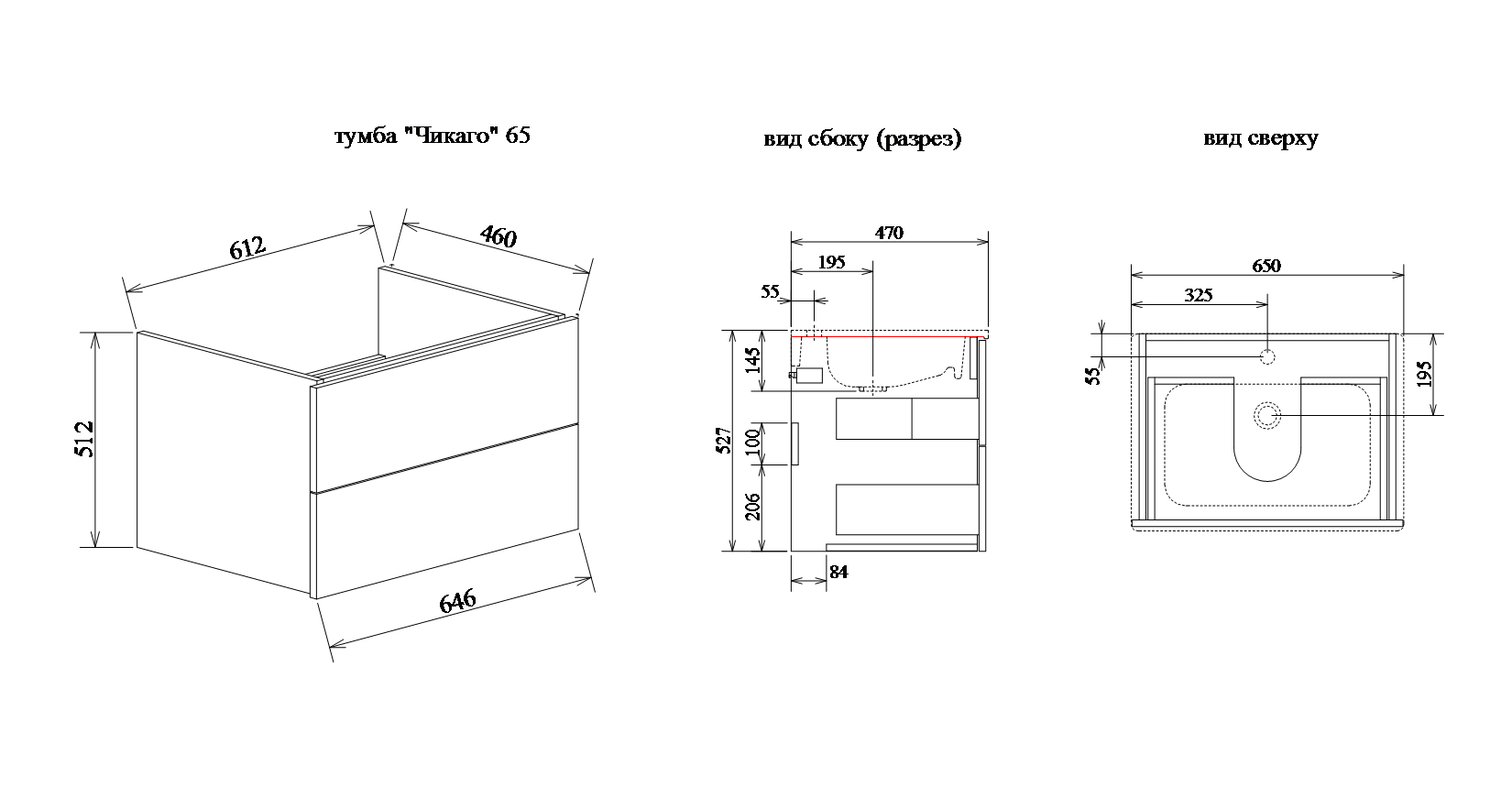 тумба "Чикаго" 65

612

460

512

646

вид сбоку (разрез)

470

195

55

145

527

100

206

84

вид сверху

650

325

55

195