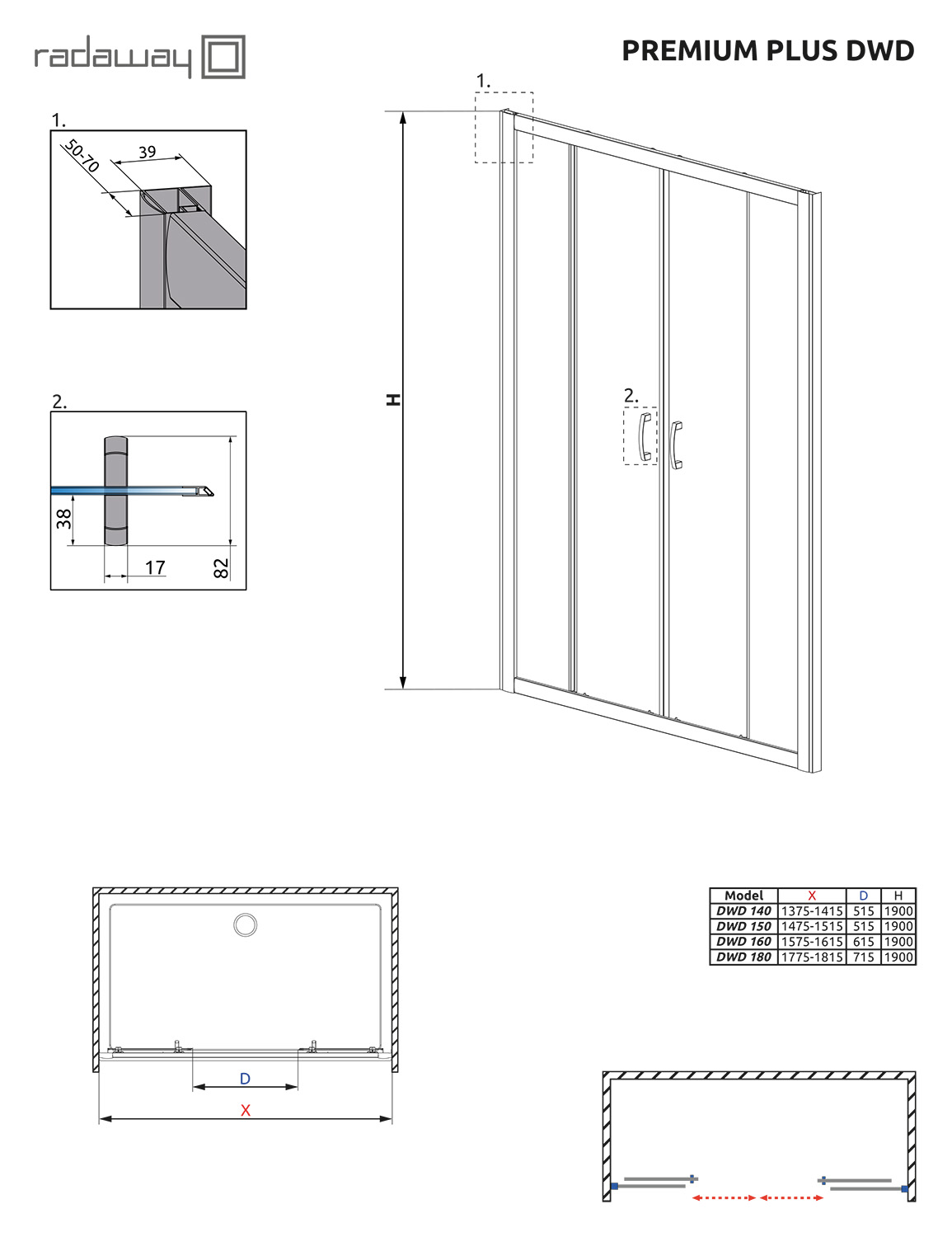 radaway

PREMIUM PLUS DWD

1.

50-70

39

2.

38

17

82

1.

H

2.

D

X

| Model | X | D | H |
|---|---|---|---|
| DWD 140 | 1375-1415 | 515 | 1900 |
| DWD 150 | 1475-1515 | 515 | 1900 |
| DWD 160 | 1575-1615 | 615 | 1900 |
| DWD 180 | 1775-1815 | 715 | 1900 |