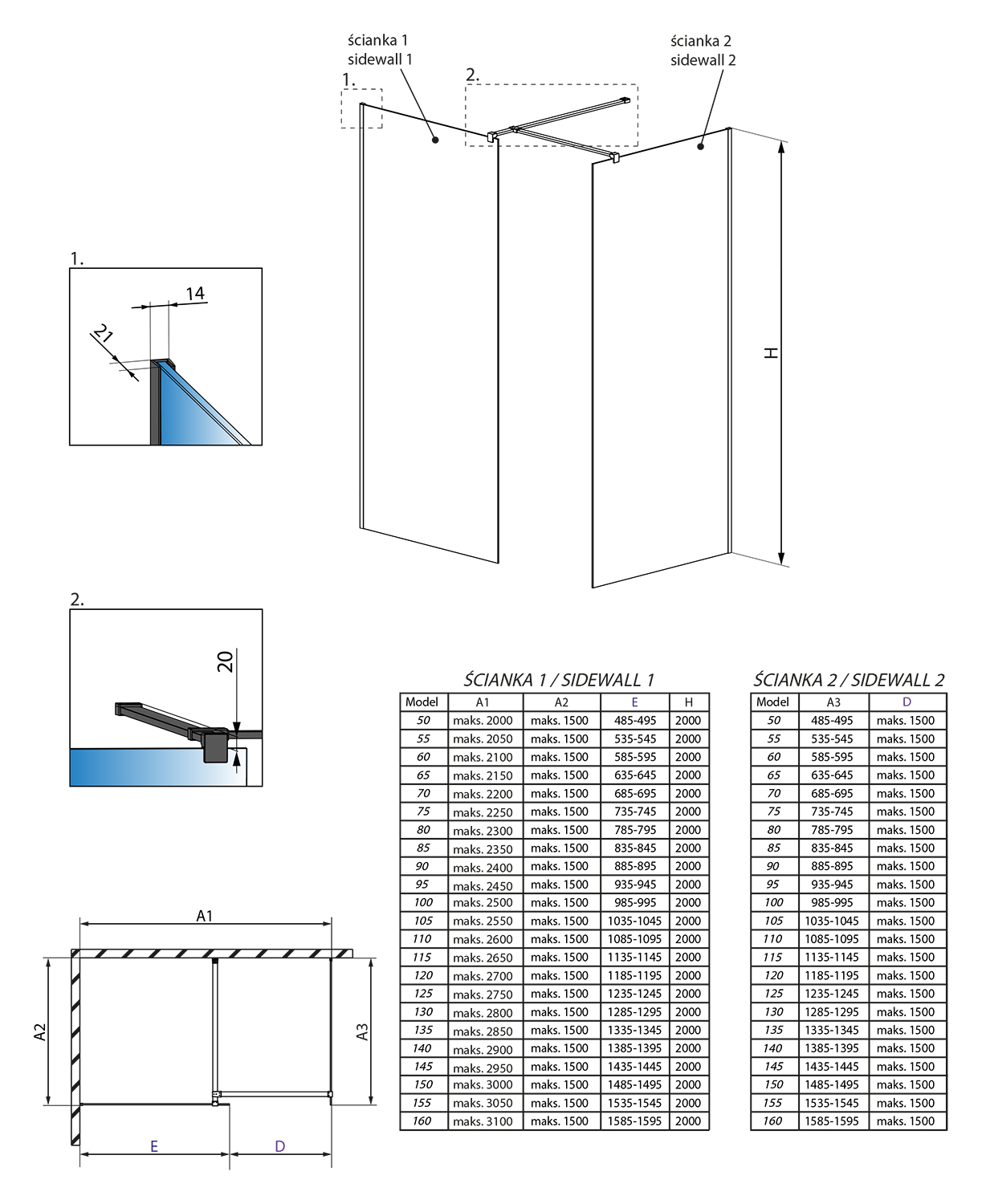 ścianka 1
sidewall 1

ścianka 2
sidewall 2

1.

2.

H

1.

14

21

2.

20

A1

A2

A3

E

D

ŚCIANKA 1 / SIDEWALL 1

| Model | A1 | A2 | E | H |
|---|---|---|---|---|
| 50 | maks. 2000 | maks. 1500 | 485-495 | 2000 |
| 55 | maks. 2050 | maks. 1500 | 535-545 | 2000 |
| 60 | maks. 2100 | maks. 1500 | 585-595 | 2000 |
| 65 | maks. 2150 | maks. 1500 | 635-645 | 2000 |
| 70 | maks. 2200 | maks. 1500 | 685-695 | 2000 |
| 75 | maks. 2250 | maks. 1500 | 735-745 | 2000 |
| 80 | maks. 2300 | maks. 1500 | 785-795 | 2000 |
| 85 | maks. 2350 | maks. 1500 | 835-845 | 2000 |
| 90 | maks. 2400 | maks. 1500 | 885-895 | 2000 |
| 95 | maks. 2450 | maks. 1500 | 935-945 | 2000 |
| 100 | maks. 2500 | maks. 1500 | 985-995 | 2000 |
| 105 | maks. 2550 | maks. 1500 | 1035-1045 | 2000 |
| 110 | maks. 2600 | maks. 1500 | 1085-1095 | 2000 |
| 115 | maks. 2650 | maks. 1500 | 1135-1145 | 2000 |
| 120 | maks. 2700 | maks. 1500 | 1185-1195 | 2000 |
| 125 | maks. 2750 | maks. 1500 | 1235-1245 | 2000 |
| 130 | maks. 2800 | maks. 1500 | 1285-1295 | 2000 |
| 135 | maks. 2850 | maks. 1500 | 1335-1345 | 2000 |
| 140 | maks. 2900 | maks. 1500 | 1385-1395 | 2000 |
| 145 | maks. 2950 | maks. 1500 | 1435-1445 | 2000 |
| 150 | maks. 3000 | maks. 1500 | 1485-1495 | 2000 |
| 155 | maks. 3050 | maks. 1500 | 1535-1545 | 2000 |
| 160 | maks. 3100 | maks. 1500 | 1585-1595 | 2000 |

ŚCIANKA 2 / SIDEWALL 2

| Model | A3 | D |
|---|---|---|
| 50 | 485-495 | maks. 1500 |
| 55 | 535-545 | maks. 1500 |
| 60 | 585-595 | maks. 1500 |
| 65 | 635-645 | maks. 1500 |
| 70 | 685-695 | maks. 1500 |
| 75 | 735-745 | maks. 1500 |
| 80 | 785-795 | maks. 1500 |
| 85 | 835-845 | maks. 1500 |
| 90 | 885-895 | maks. 1500 |
| 95 | 935-945 | maks. 1500 |
| 100 | 985-995 | maks. 1500 |
| 105 | 1035-1045 | maks. 1500 |
| 110 | 1085-1095 | maks. 1500 |
| 115 | 1135-1145 | maks. 1500 |
| 120 | 1185-1195 | maks. 1500 |
| 125 | 1235-1245 | maks. 1500 |
| 130 | 1285-1295 | maks. 1500 |
| 135 | 1335-1345 | maks. 1500 |
| 140 | 1385-1395 | maks. 1500 |
| 145 | 1435-1445 | maks. 1500 |
| 150 | 1485-1495 | maks. 1500 |
| 155 | 1535-1545 | maks. 1500 |
| 160 | 1585-1595 | maks. 1500 |