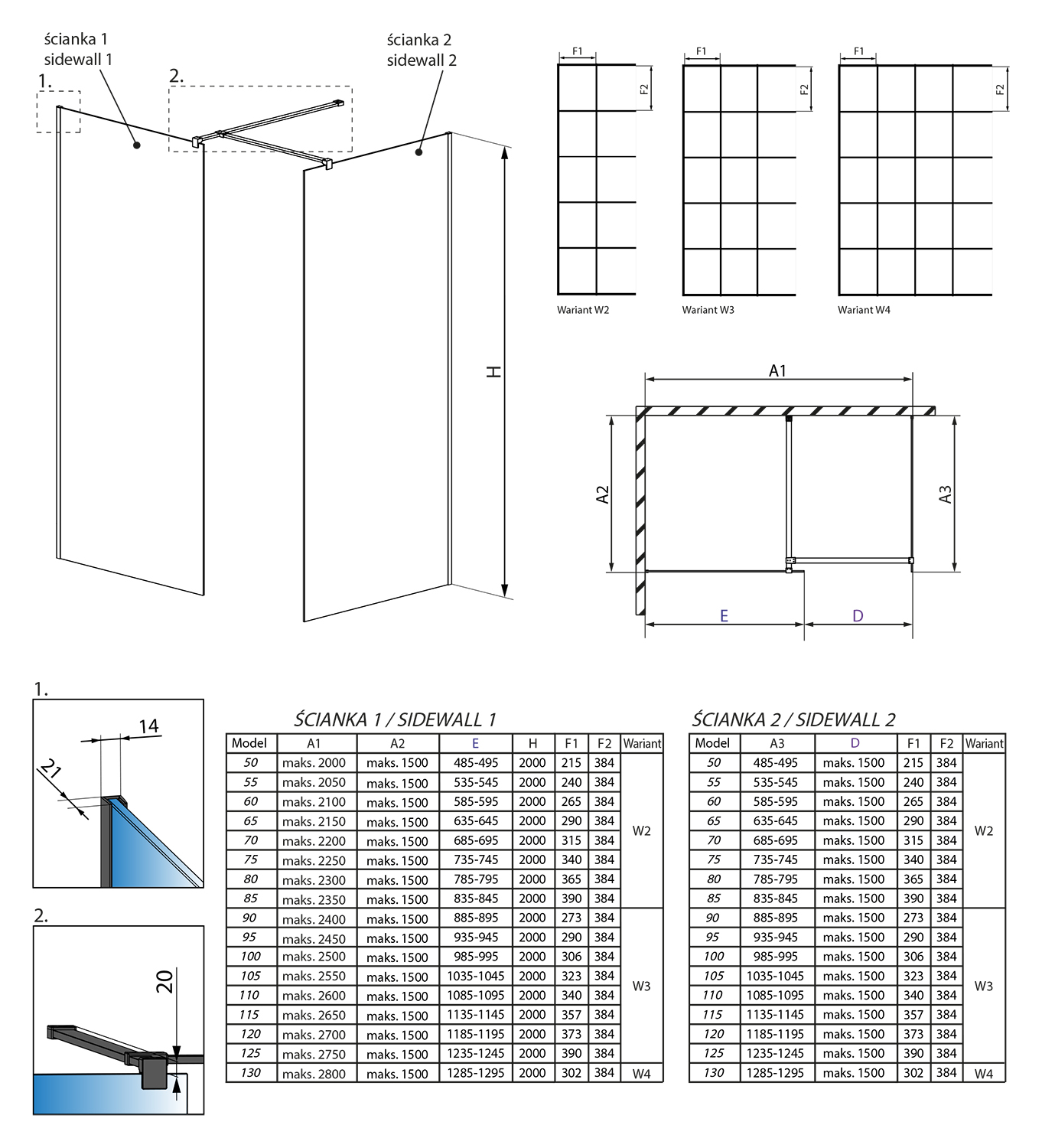 ścianka 1
sidewall 1

1.

2.

ścianka 2
sidewall 2

H

F1
F2

Wariant W2

F1
F2

Wariant W3

F1
F2

Wariant W4

A1

A2

A3

E

D

1.

14

21

2.

20

ŚCIANKA 1 / SIDEWALL 1

| Model | A1 | A2 | E | H | F1 | F2 | Wariant |
|---|---|---|---|---|---|---|---|
| 50 | maks. 2000 | maks. 1500 | 485-495 | 2000 | 215 | 384 | W2 |
| 55 | maks. 2050 | maks. 1500 | 535-545 | 2000 | 240 | 384 | |
| 60 | maks. 2100 | maks. 1500 | 585-595 | 2000 | 265 | 384 | |
| 65 | maks. 2150 | maks. 1500 | 635-645 | 2000 | 290 | 384 | |
| 70 | maks. 2200 | maks. 1500 | 685-695 | 2000 | 315 | 384 | |
| 75 | maks. 2250 | maks. 1500 | 735-745 | 2000 | 340 | 384 | |
| 80 | maks. 2300 | maks. 1500 | 785-795 | 2000 | 365 | 384 | |
| 85 | maks. 2350 | maks. 1500 | 835-845 | 2000 | 390 | 384 | |
| 90 | maks. 2400 | maks. 1500 | 885-895 | 2000 | 273 | 384 | W3 |
| 95 | maks. 2450 | maks. 1500 | 935-945 | 2000 | 290 | 384 | |
| 100 | maks. 2500 | maks. 1500 | 985-995 | 2000 | 306 | 384 | |
| 105 | maks. 2550 | maks. 1500 | 1035-1045 | 2000 | 323 | 384 | |
| 110 | maks. 2600 | maks. 1500 | 1085-1095 | 2000 | 340 | 384 | |
| 115 | maks. 2650 | maks. 1500 | 1135-1145 | 2000 | 357 | 384 | |
| 120 | maks. 2700 | maks. 1500 | 1185-1195 | 2000 | 373 | 384 | |
| 125 | maks. 2750 | maks. 1500 | 1235-1245 | 2000 | 390 | 384 | |
| 130 | maks. 2800 | maks. 1500 | 1285-1295 | 2000 | 302 | 384 | W4 |

ŚCIANKA 2 / SIDEWALL 2

| Model | A3 | D | F1 | F2 | Wariant |
|---|---|---|---|---|---|
| 50 | 485-495 | maks. 1500 | 215 | 384 | W2 |
| 55 | 535-545 | maks. 1500 | 240 | 384 | |
| 60 | 585-595 | maks. 1500 | 265 | 384 | |
| 65 | 635-645 | maks. 1500 | 290 | 384 | |
| 70 | 685-695 | maks. 1500 | 315 | 384 | |
| 75 | 735-745 | maks. 1500 | 340 | 384 | |
| 80 | 785-795 | maks. 1500 | 365 | 384 | |
| 85 | 835-845 | maks. 1500 | 390 | 384 | |
| 90 | 885-895 | maks. 1500 | 273 | 384 | W3 |
| 95 | 935-945 | maks. 1500 | 290 | 384 | |
| 100 | 985-995 | maks. 1500 | 306 | 384 | |
| 105 | 1035-1045 | maks. 1500 | 323 | 384 | |
| 110 | 1085-1095 | maks. 1500 | 340 | 384 | |
| 115 | 1135-1145 | maks. 1500 | 357 | 384 | |
| 120 | 1185-1195 | maks. 1500 | 373 | 384 | |
| 125 | 1235-1245 | maks. 1500 | 390 | 384 | |
| 130 | 1285-1295 | maks. 1500 | 302 | 384 | W4 |