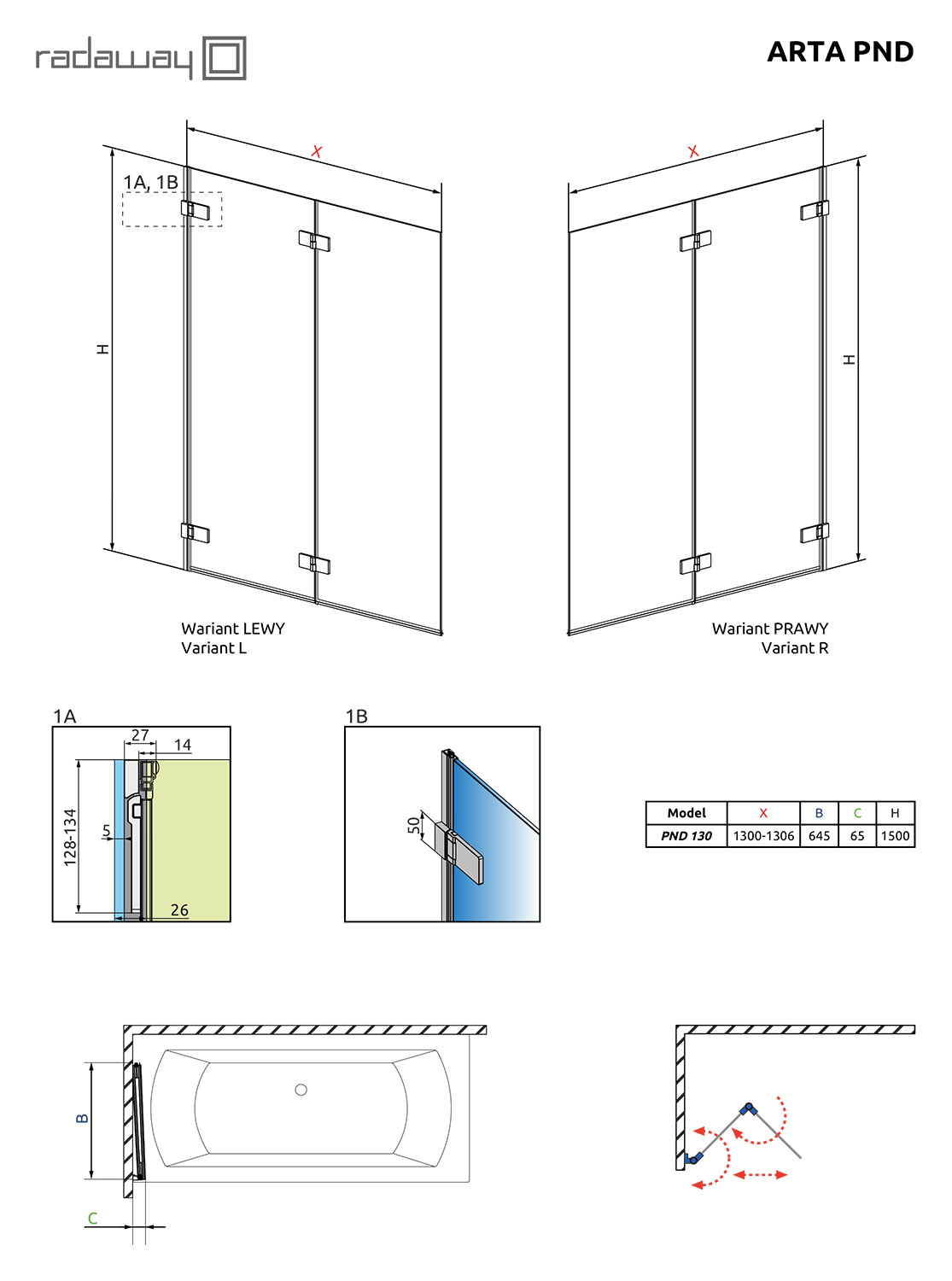 radaway

ARTA PND

X

1A, 1B

H

Wariant LEWY
Variant L

X

H

Wariant PRAWY
Variant R

1A

27

14

128-134

5

26

1B

50

| Model | X | B | C | H |
|---|---|---|---|---|
| PND 130 | 1300-1306 | 645 | 65 | 1500 |

B

C