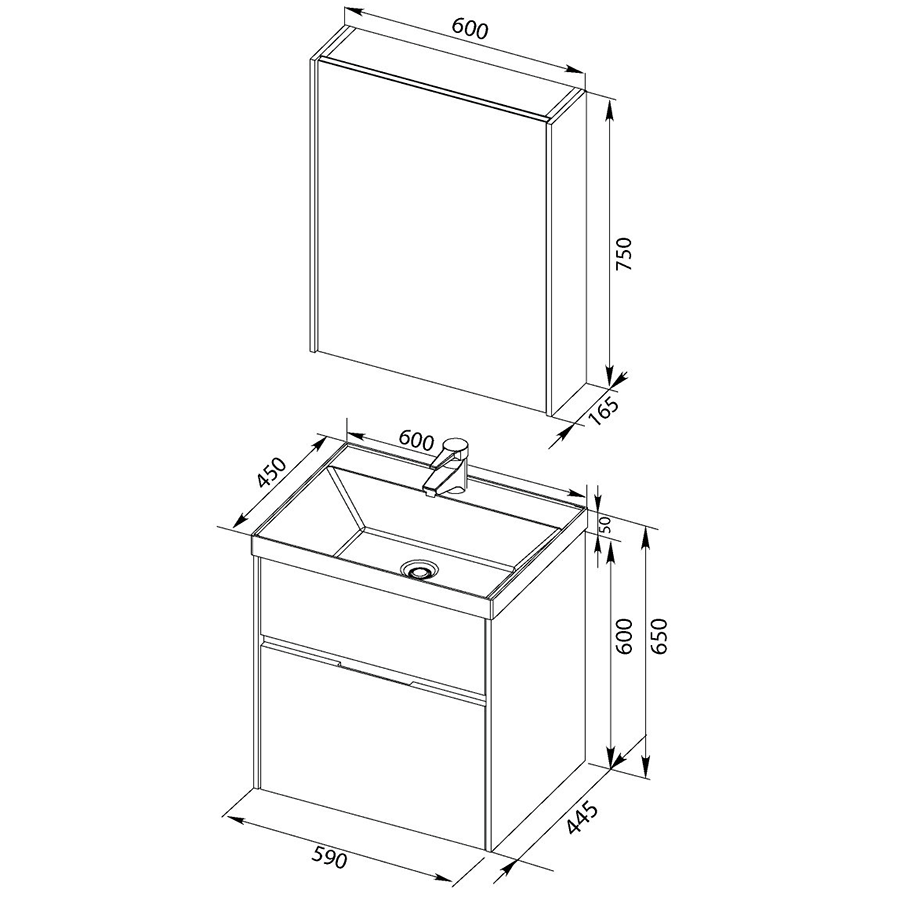 600
750
165
600
450
50
600
650
445
590