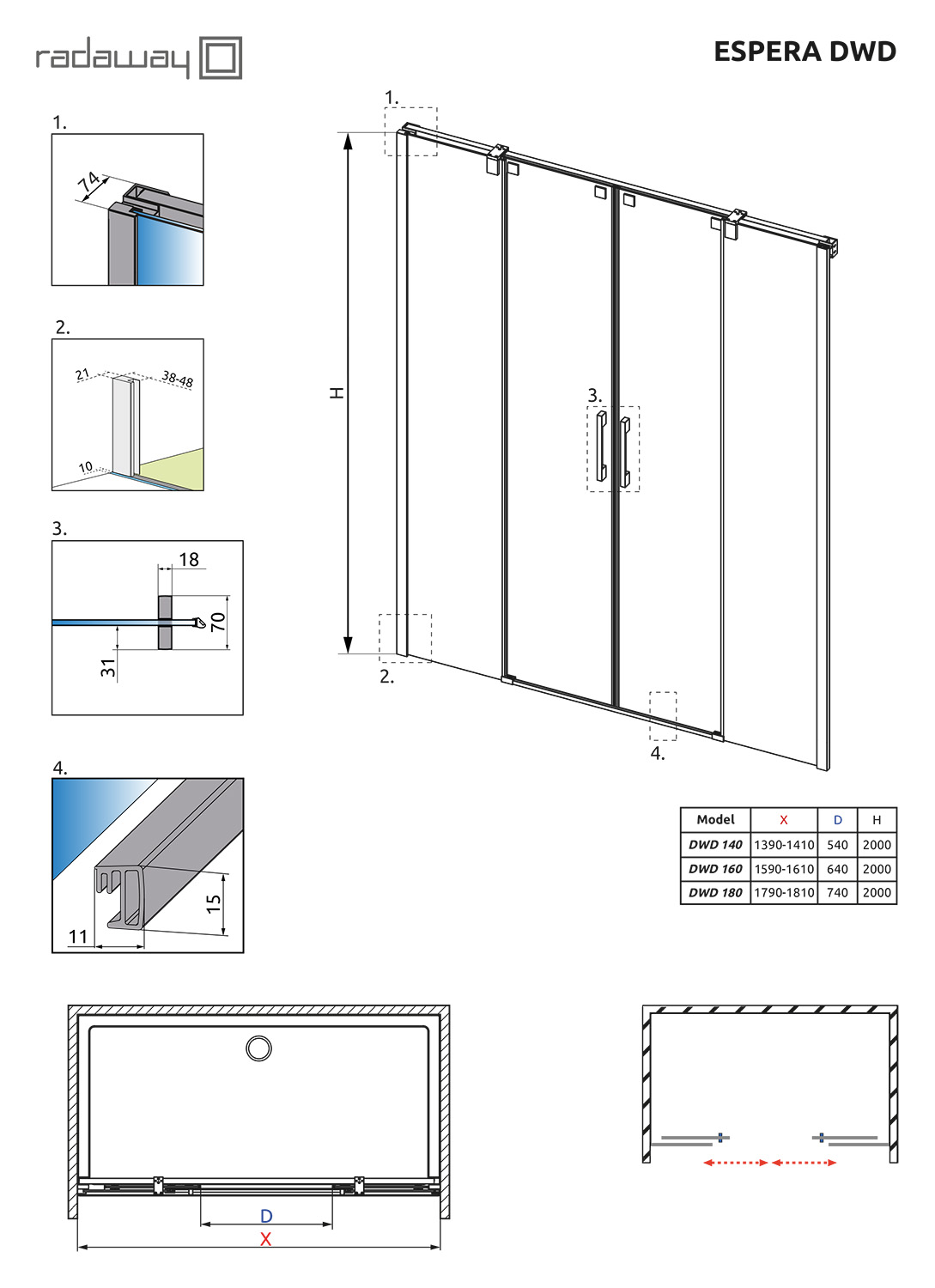 radaway

ESPERA DWD

1.

74

2.

21

38-48

10

3.

18

70

31

4.

15

11

1.

H

3.

2.

4.

| Model | X | D | H |
|---|---|---|---|
| DWD 140 | 1390-1410 | 540 | 2000 |
| DWD 160 | 1590-1610 | 640 | 2000 |
| DWD 180 | 1790-1810 | 740 | 2000 |

D

X