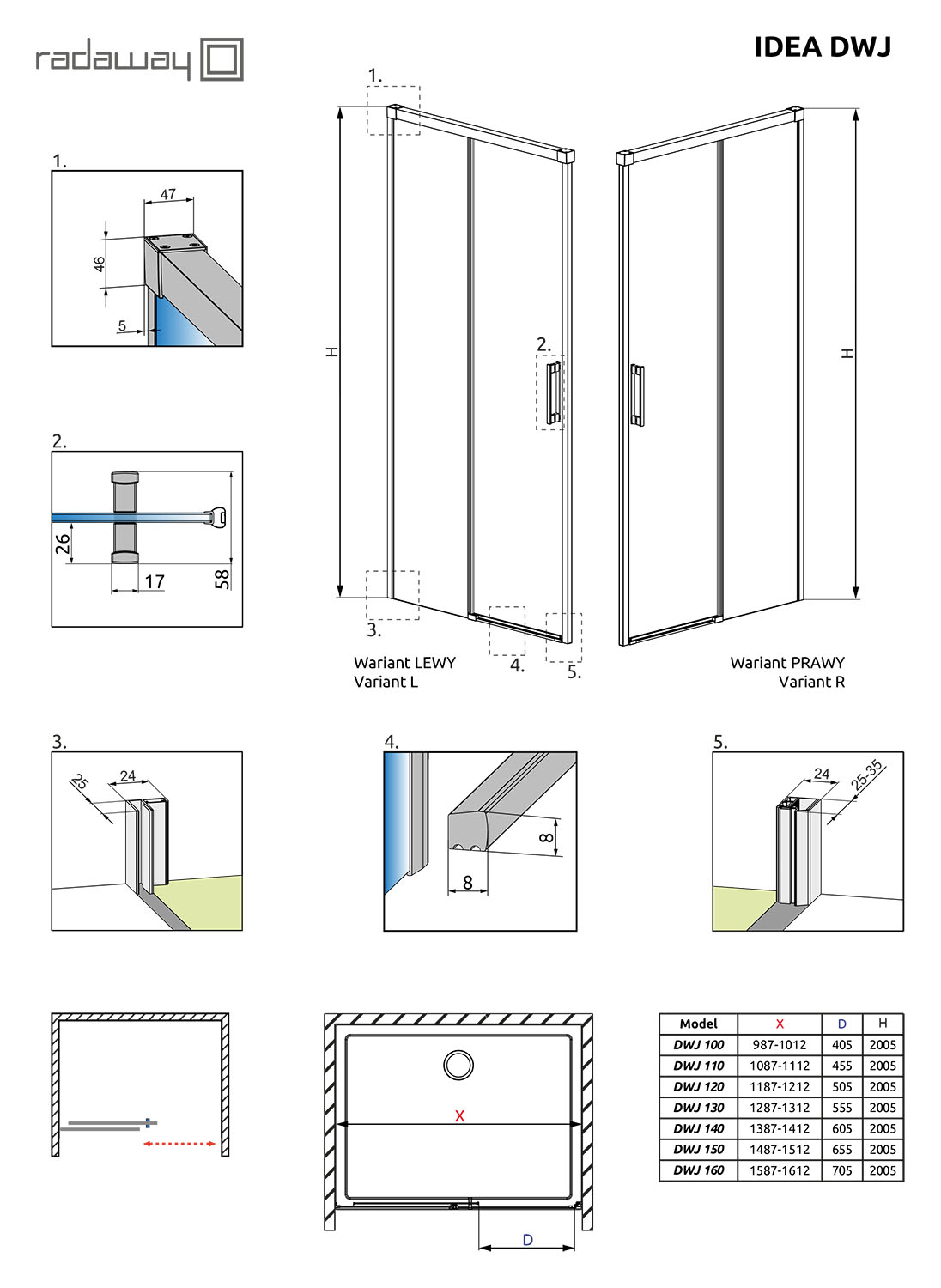 radaway

IDEA DWJ

1.

47

46

5

2.

26

17

58

1.

H

2.

3.

4.

5.

H

Wariant LEWY
Variant L

Wariant PRAWY
Variant R

3.

25

24

4.

8

8

5.

24

25-35

X

D

| Model | X | D | H |
|---|---|---|---|
| DWJ 100 | 987-1012 | 405 | 2005 |
| DWJ 110 | 1087-1112 | 455 | 2005 |
| DWJ 120 | 1187-1212 | 505 | 2005 |
| DWJ 130 | 1287-1312 | 555 | 2005 |
| DWJ 140 | 1387-1412 | 605 | 2005 |
| DWJ 150 | 1487-1512 | 655 | 2005 |
| DWJ 160 | 1587-1612 | 705 | 2005 |