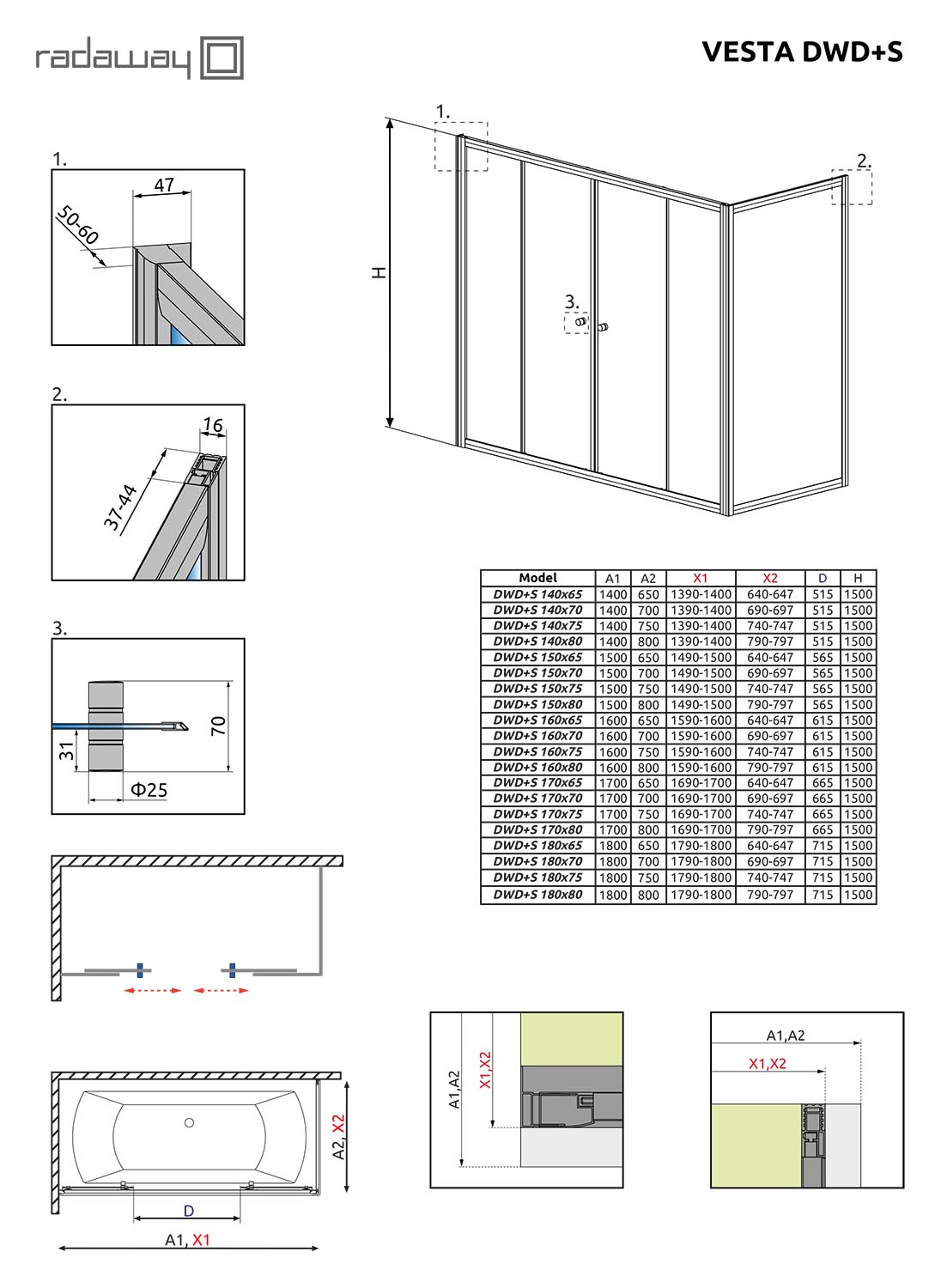 radaway

VESTA DWD+S

1.

47

50-60

2.

16

37-44

3.

70

31

Φ25

1.

2.

3.

H

| Model | A1 | A2 | X1 | X2 | D | H |
|---|---|---|---|---|---|---|
| DWD+S 140x65 | 1400 | 650 | 1390-1400 | 640-647 | 515 | 1500 |
| DWD+S 140x70 | 1400 | 700 | 1390-1400 | 690-697 | 515 | 1500 |
| DWD+S 140x75 | 1400 | 750 | 1390-1400 | 740-747 | 515 | 1500 |
| DWD+S 140x80 | 1400 | 800 | 1390-1400 | 790-797 | 515 | 1500 |
| DWD+S 150x65 | 1500 | 650 | 1490-1500 | 640-647 | 565 | 1500 |
| DWD+S 150x70 | 1500 | 700 | 1490-1500 | 690-697 | 565 | 1500 |
| DWD+S 150x75 | 1500 | 750 | 1490-1500 | 740-747 | 565 | 1500 |
| DWD+S 150x80 | 1500 | 800 | 1490-1500 | 790-797 | 565 | 1500 |
| DWD+S 160x65 | 1600 | 650 | 1590-1600 | 640-647 | 615 | 1500 |
| DWD+S 160x70 | 1600 | 700 | 1590-1600 | 690-697 | 615 | 1500 |
| DWD+S 160x75 | 1600 | 750 | 1590-1600 | 740-747 | 615 | 1500 |
| DWD+S 160x80 | 1600 | 800 | 1590-1600 | 790-797 | 615 | 1500 |
| DWD+S 170x65 | 1700 | 650 | 1690-1700 | 640-647 | 665 | 1500 |
| DWD+S 170x70 | 1700 | 700 | 1690-1700 | 690-697 | 665 | 1500 |
| DWD+S 170x75 | 1700 | 750 | 1690-1700 | 740-747 | 665 | 1500 |
| DWD+S 170x80 | 1700 | 800 | 1690-1700 | 790-797 | 665 | 1500 |
| DWD+S 180x65 | 1800 | 650 | 1790-1800 | 640-647 | 715 | 1500 |
| DWD+S 180x70 | 1800 | 700 | 1790-1800 | 690-697 | 715 | 1500 |
| DWD+S 180x75 | 1800 | 750 | 1790-1800 | 740-747 | 715 | 1500 |
| DWD+S 180x80 | 1800 | 800 | 1790-1800 | 790-797 | 715 | 1500 |

A2, X2

D

A1, X1

A1,A2

X1,X2

A1,A2

X1,X2