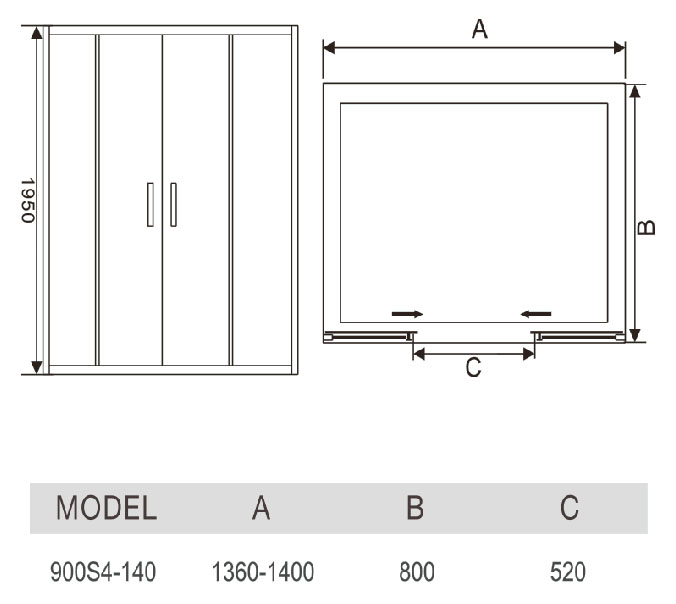 1950

A

B

C

| MODEL | A | B | C |
|---|---|---|---|
| 900S4-140 | 1360-1400 | 800 | 520 |