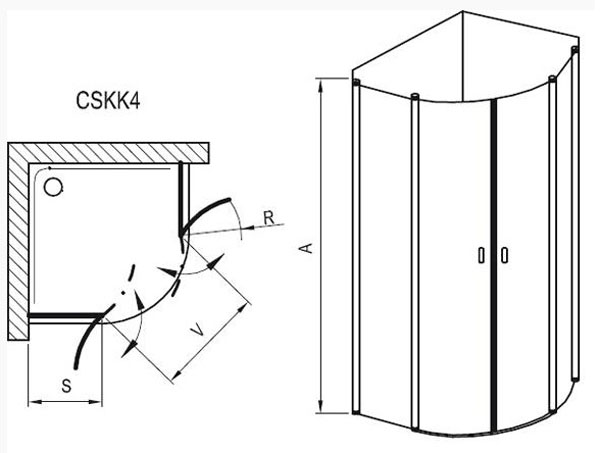 CSKK4

R

V

S

A