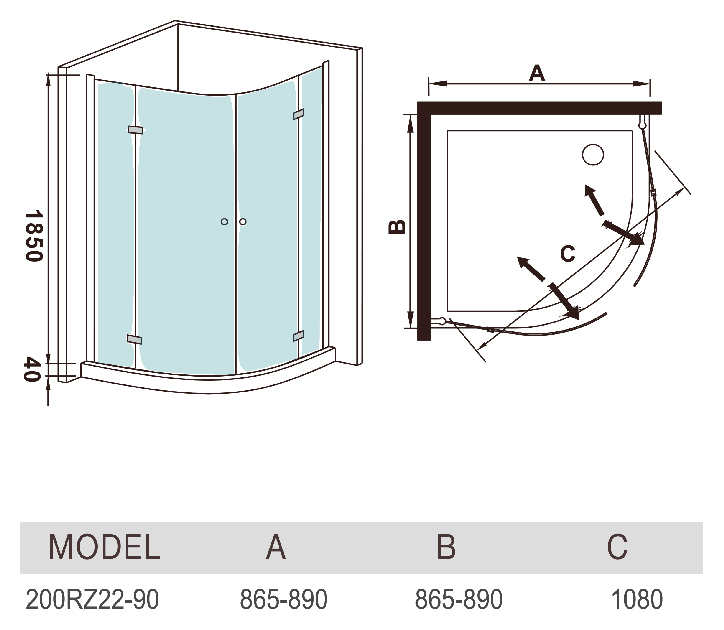 1850

40

A

B

C

| MODEL | A | B | C |
|---|---|---|---|
| 200RZ22-90 | 865-890 | 865-890 | 1080 |