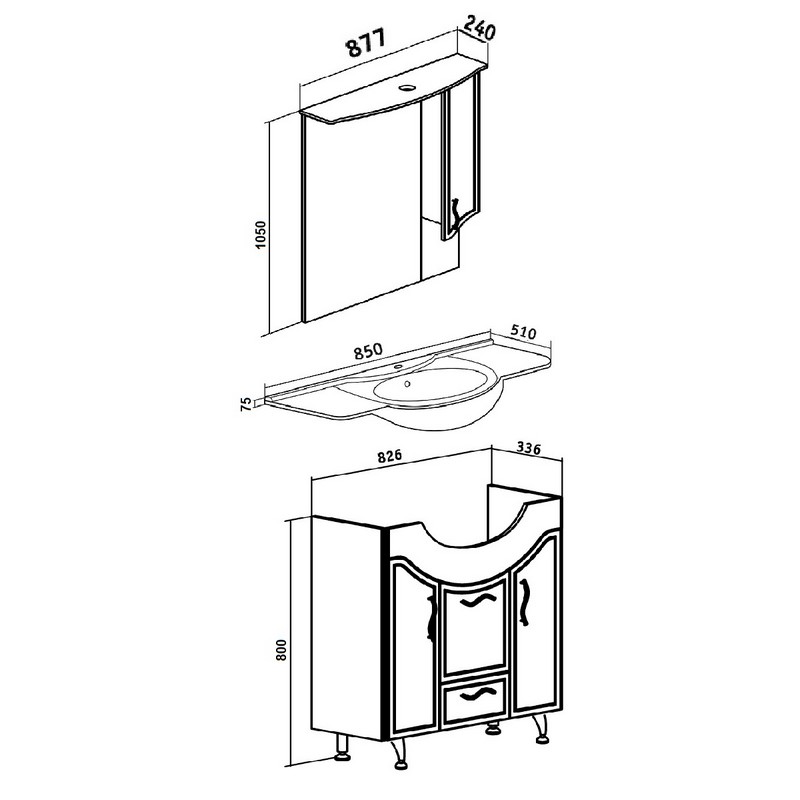 877
240
1050
850
510
75
826
336
800