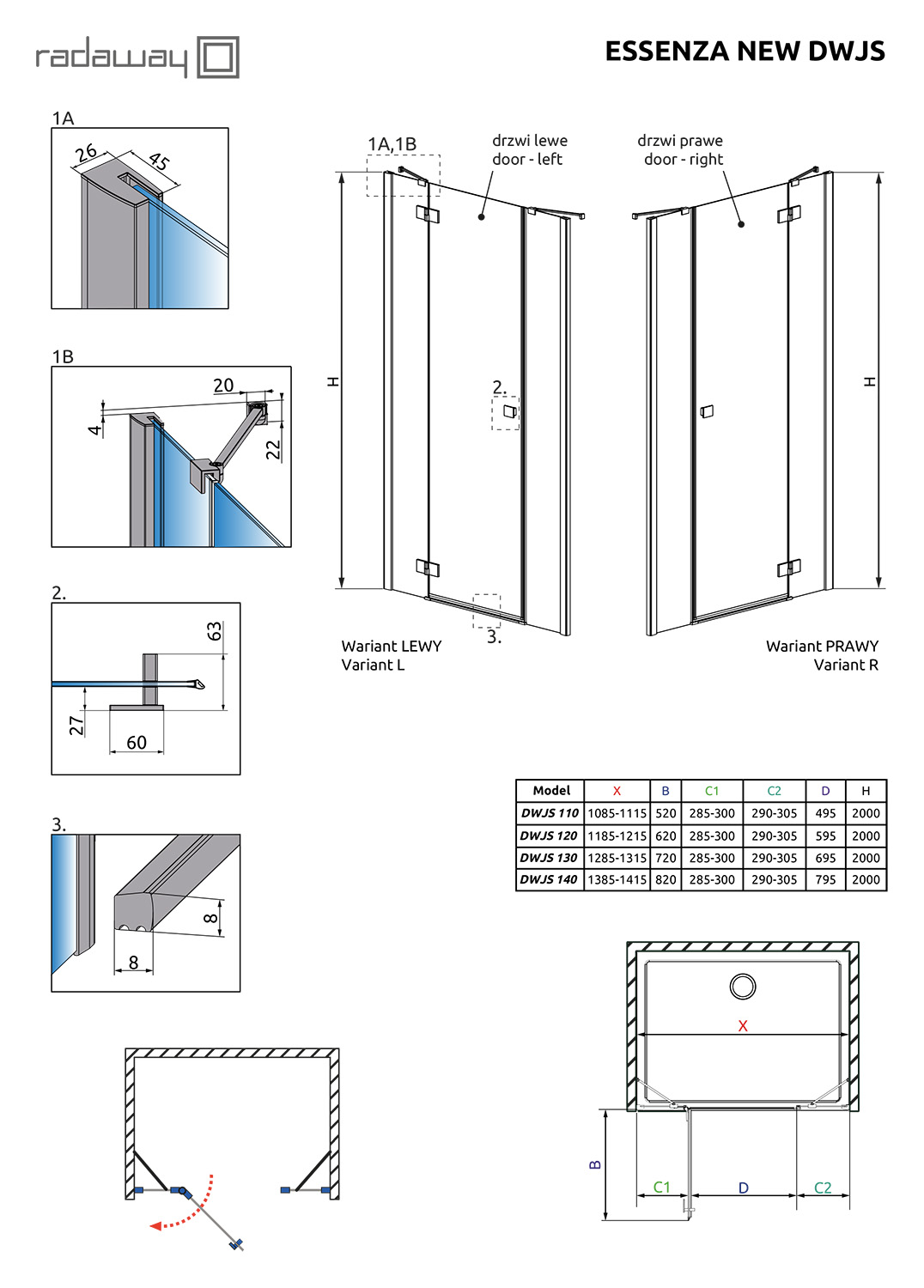 radaway

ESSENZA NEW DWJS

1A

26

45

1B

20

4

22

2.

63

27

60

3.

8

8

1A,1B

drzwi lewe
door - left

drzwi prawe
door - right

H

2.

3.

H

Wariant LEWY
Variant L

Wariant PRAWY
Variant R

| Model | X | B | C1 | C2 | D | H |
|---|---|---|---|---|---|---|
| DWJS 110 | 1085-1115 | 520 | 285-300 | 290-305 | 495 | 2000 |
| DWJS 120 | 1185-1215 | 620 | 285-300 | 290-305 | 595 | 2000 |
| DWJS 130 | 1285-1315 | 720 | 285-300 | 290-305 | 695 | 2000 |
| DWJS 140 | 1385-1415 | 820 | 285-300 | 290-305 | 795 | 2000 |

X

B

C1

D

C2