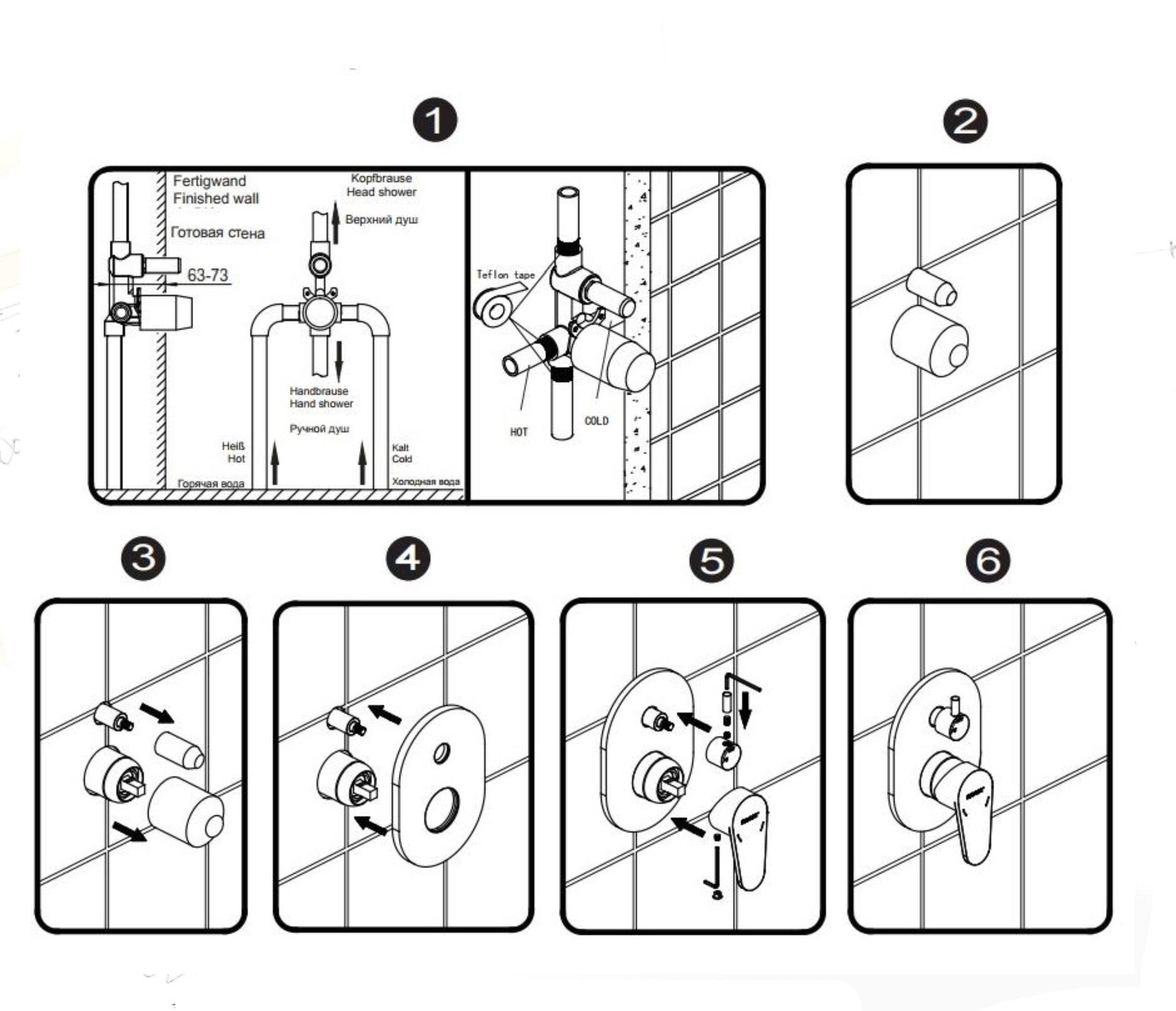 1

Fertigwand
Finished wall

Готовая стена

63-73

Kopfbrause
Head shower

Верхний душ

Handbrause
Hand shower

Ручной душ

Heiß
Hot

Горячая вода

Kalt
Cold

Холодная вода

Teflon tape

HOT

COLD

2

3

4

5

6