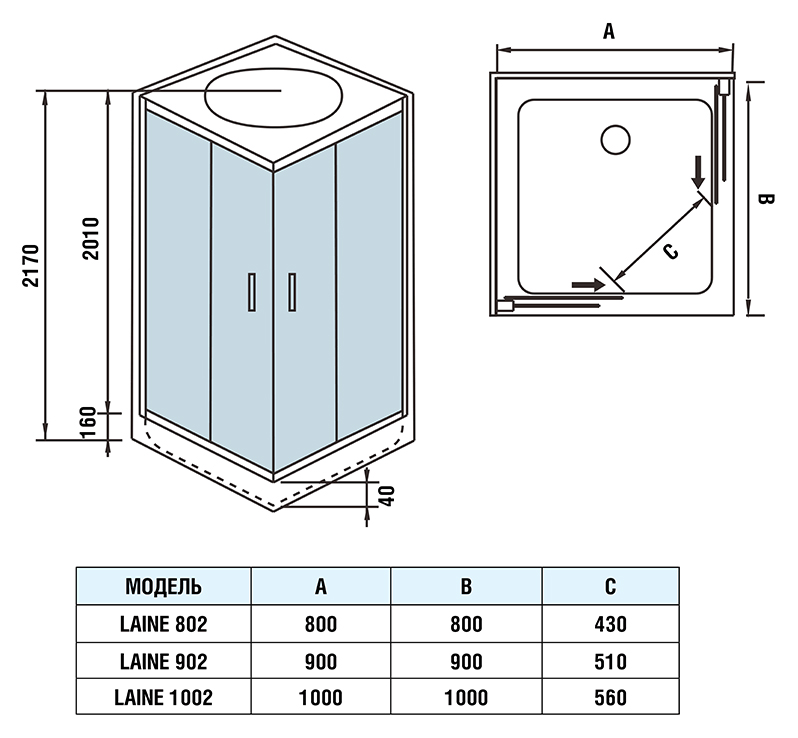 2170
2010
160
40
A
B
C

| МОДЕЛЬ | A | B | C |
|---|---|---|---|
| LAINE 802 | 800 | 800 | 430 |
| LAINE 902 | 900 | 900 | 510 |
| LAINE 1002 | 1000 | 1000 | 560 |